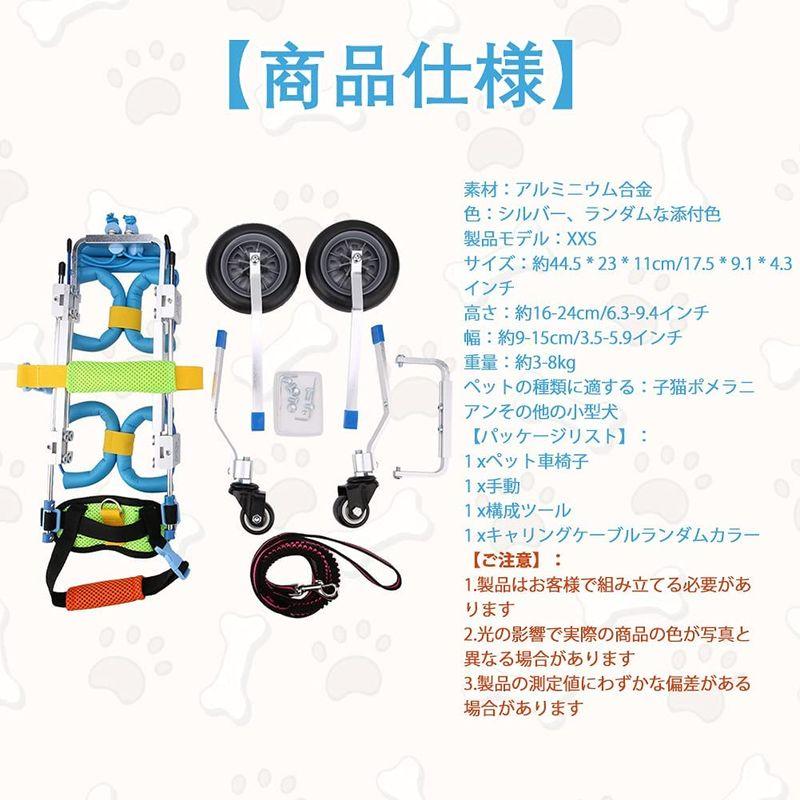 【商品仕様】

素材：アルミニウム合金
色：シルバー、ランダムな添付色
製品モデル：XXS
サイズ：約44.5 * 23 * 11cm/17.5 * 9.1 * 4.3インチ
高さ：約16-24cm/6.3-9.4インチ
幅：約9-15cm/3.5-5.9インチ
重量：約3-8kg
ペットの種類に適する：子猫ポメラニアンその他の小型犬
【パッケージリスト】：
1 xペット車椅子
1 x手動
1 x構成ツール
1 xキャリングケーブルランダムカラー
【ご注意】：
1.製品はお客様で組み立てる必要があります
2.光の影響で実際の商品の色が写真と異なる場合があります
3.製品の測定値にわずかな偏差がある場合があります