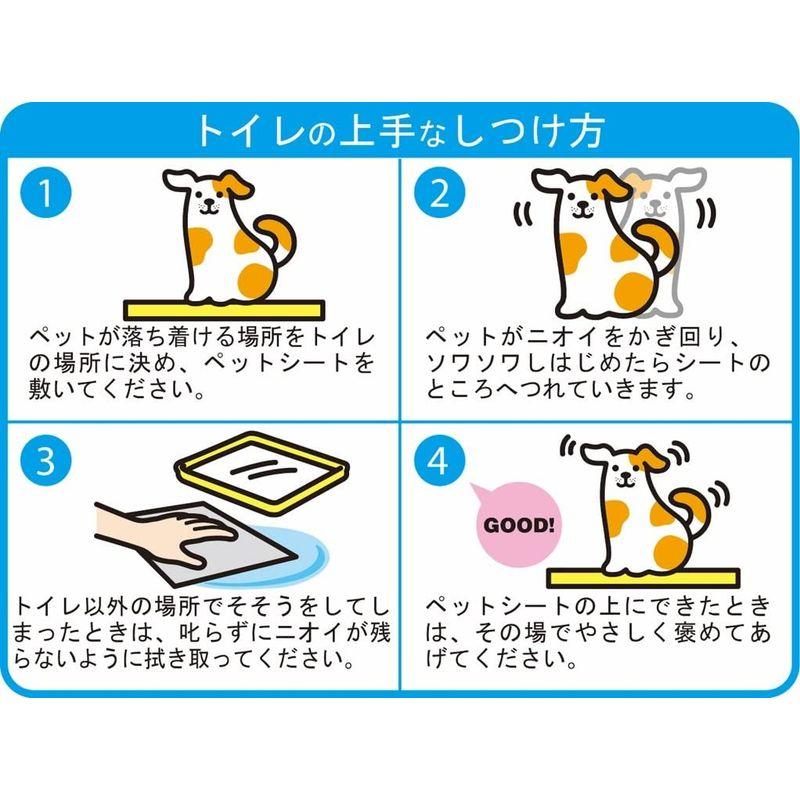 トイレの上手なしつけ方

1

ペットが落ち着ける場所をトイレの場所に決め、ペットシートを敷いてください。

2

ペットがニオイをかぎ回り、ソワソワしはじめたらシートのところへつれていきます。

3

トイレ以外の場所でそそうをしてしまったときは、叱らずにニオイが残らないように拭き取ってください。

4

GOOD!

ペットシートの上にできたときは、その場でやさしく褒めてあげてください。