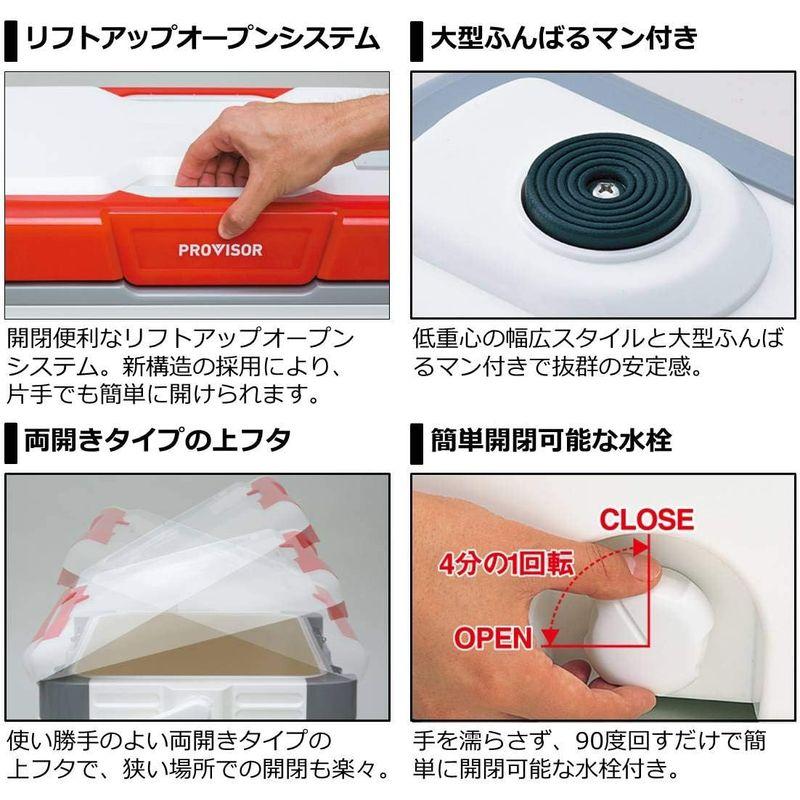 リフトアップオープンシステム

PROVISOR

開閉便利なリフトアップオープンシステム。新構造の採用により、片手でも簡単に開けられます。

大型ふんばるマン付き

低重心の幅広スタイルと大型ふんばるマン付きで抜群の安定感。

両開きタイプの上フタ

使い勝手のよい両開きタイプの上フタで、狭い場所での開閉も楽々。

簡単開閉可能な水栓

CLOSE

4分の1回転

OPEN

手を濡らさず、90度回すだけで簡単に開閉可能な水栓付き。