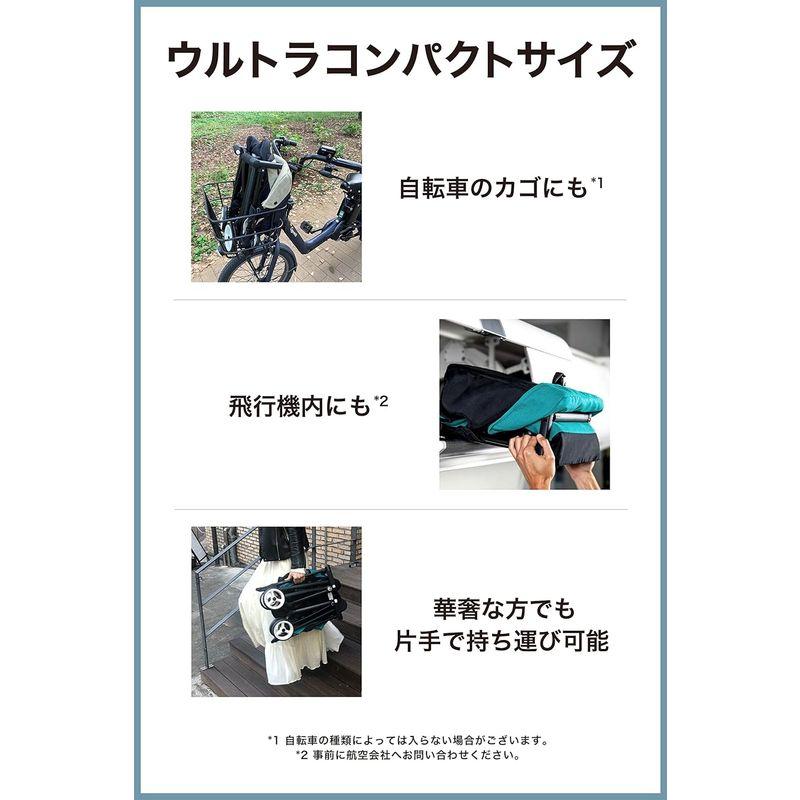 ウルトラコンパクトサイズ

自転車のカゴにも*1

飛行機内にも*2

華奢な方でも
片手で持ち運び可能

*1 自転車の種類によっては入らない場合がございます。
*2 事前に航空会社へお問い合わせください。