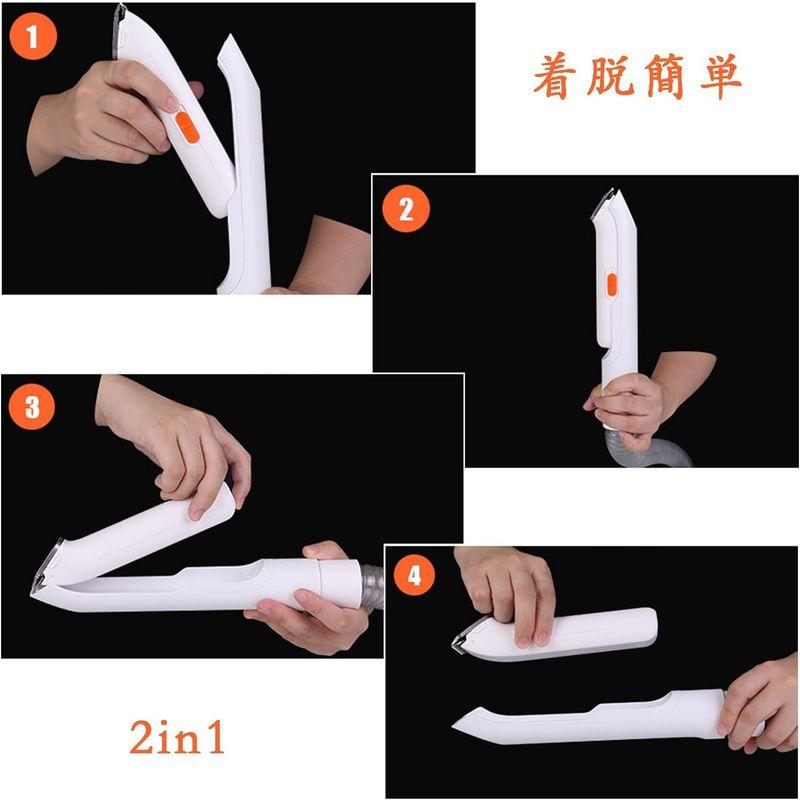 1

着脱簡単

2

3

4

2in1