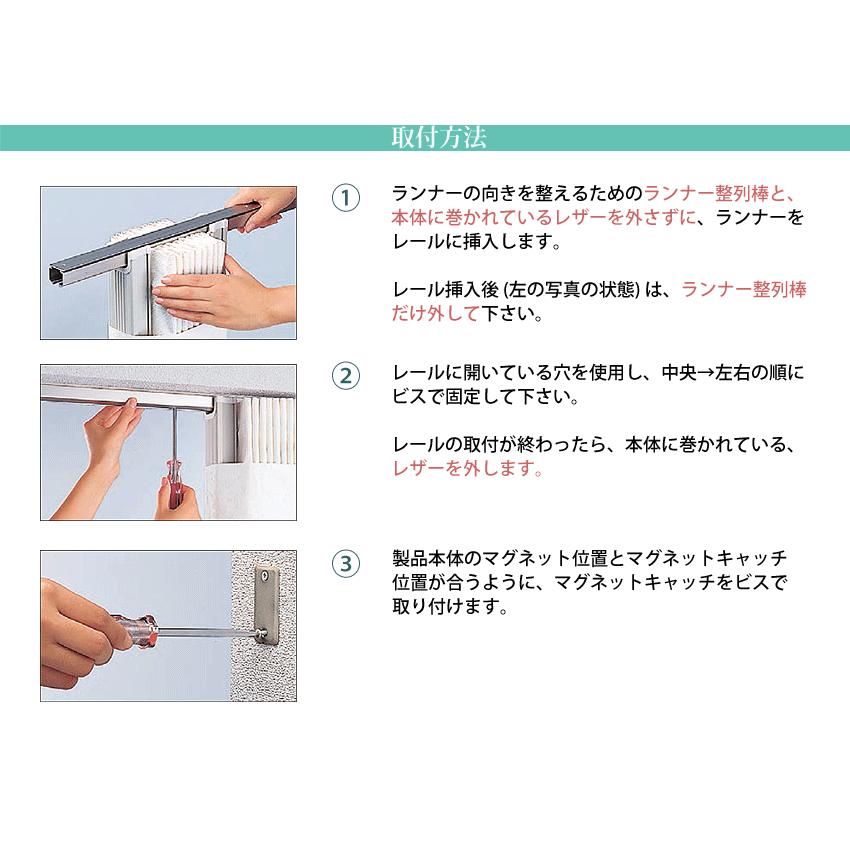 取付方法

①

ランナーの向きを整えるためのランナー整列棒と、本体に巻かれているレザーを外さずに、ランナーをレールに挿入します。

レール挿入後 (左の写真の状態) は、ランナー整列棒だけ外して下さい。

②

レールに開いている穴を使用し、中央→左右の順にビスで固定して下さい。

レールの取付が終わったら、本体に巻かれている、レザーを外します。

③

製品本体のマグネット位置とマグネットキャッチ位置が合うように、マグネットキャッチをビスで取り付けます。