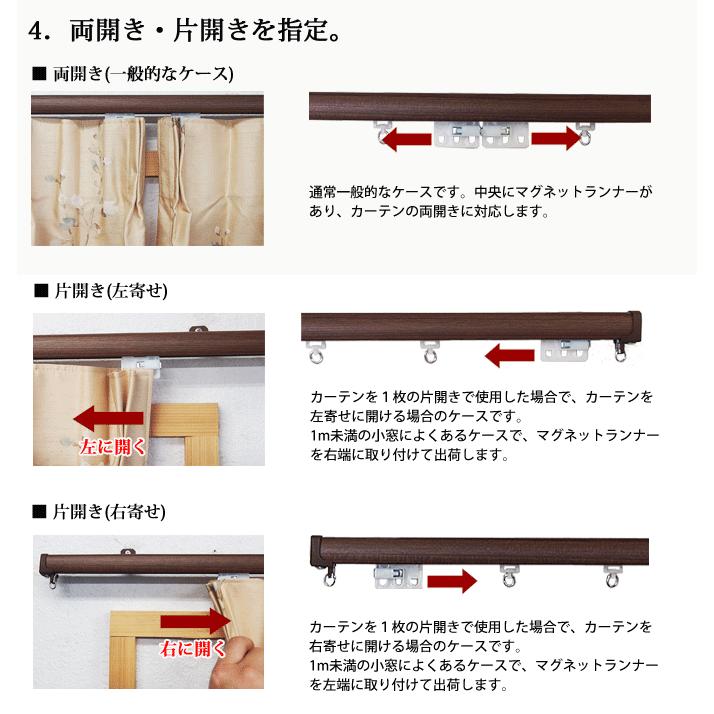 4. 両開き・片開きを指定。

■ 両開き(一般的なケース)

通常一般的なケースです。中央にマグネットランナーがあり、カーテンの両開きに対応します。

■ 片開き(左寄せ)

左に開く

カーテンを１枚の片開きで使用した場合で、カーテンを左寄せに開ける場合のケースです。
1m未満の小窓によくあるケースで、マグネットランナーを右端に取り付けて出荷します。

■ 片開き(右寄せ)

右に開く

カーテンを１枚の片開きで使用した場合で、カーテンを右寄せに開ける場合のケースです。
1m未満の小窓によくあるケースで、マグネットランナーを左端に取り付けて出荷します。