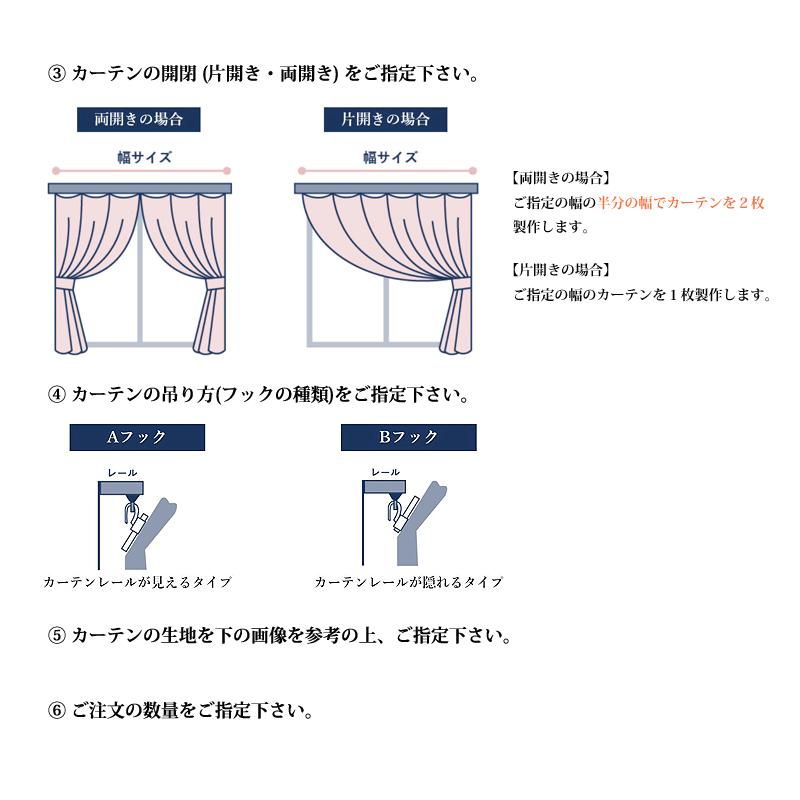 ③ カーテンの開閉 (片開き・両開き) をご指定下さい。

両開きの場合

幅サイズ

片開きの場合

幅サイズ

【両開きの場合】
ご指定の幅の半分の幅でカーテンを２枚製作します。

【片開きの場合】
ご指定の幅のカーテンを１枚製作します。

④ カーテンの吊り方(フックの種類)をご指定下さい。

Aフック

レール

カーテンレールが見えるタイプ

Bフック

レール

カーテンレールが隠れるタイプ

⑤ カーテンの生地を下の画像を参考の上、ご指定下さい。

⑥ ご注文の数量をご指定下さい。