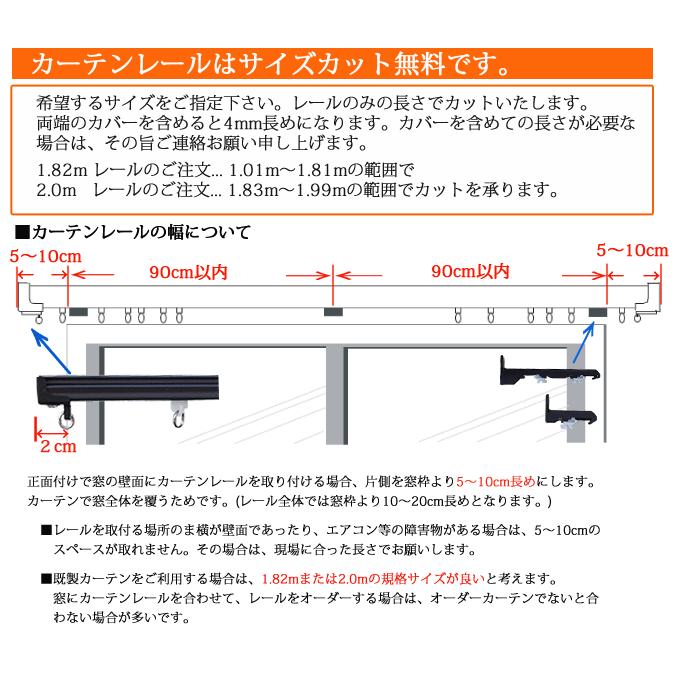 カーテンレールはサイズカット無料です。

希望するサイズをご指定下さい。レールのみの長さでカットいたします。両端のカバーを含めると4mm長めになります。カバーを含めての長さが必要な場合は、その旨ご連絡お願い申し上げます。

1.82m レールのご注文... 1.01m～1.81mの範囲で
2.0m　レールのご注文... 1.83m～1.99mの範囲でカットを承ります。

■カーテンレールの幅について

5～10cm
90cm以内
90cm以内
5～10cm
2 cm

正面付けで窓の壁面にカーテンレールを取り付ける場合、片側を窓枠より5～10cm長めにします。カーテンで窓全体を覆うためです。(レール全体では窓枠より10～20cm長めとなります。)

■レールを取付る場所のま横が壁面であったり、エアコン等の障害物がある場合は、5～10cmのスペースが取れません。その場合は、現場に合った長さでお願いします。

■既製カーテンをご利用する場合は、1.82mまたは2.0mの規格サイズが良いと考えます。窓にカーテンレールを合わせて、レールをオーダーする場合は、オーダーカーテンでないと合わない場合が多いです。