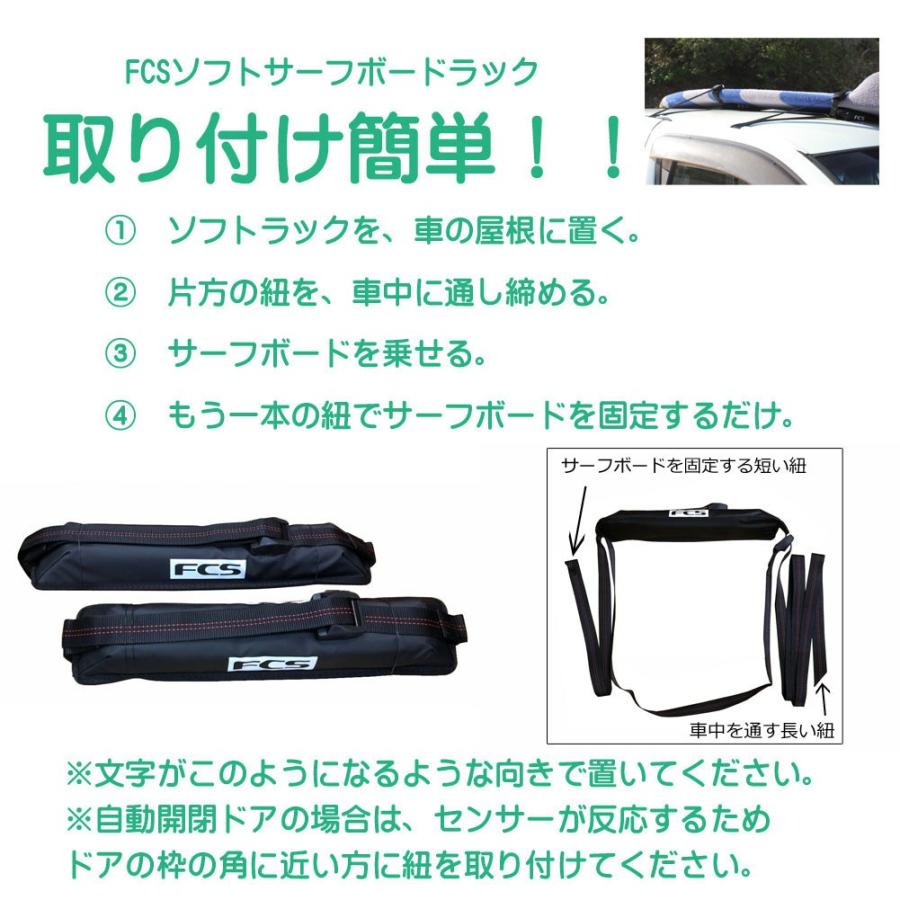 FCSソフトサーフボードラック

取り付け簡単！！

① ソフトラックを、車の屋根に置く。

② 片方の紐を、車中に通し締める。

③ サーフボードを乗せる。

④ もう一本の紐でサーフボードを固定するだけ。

FCS

FCS

サーフボードを固定する短い紐

FCS

車中を通す長い紐

※文字がこのようになるような向きで置いてください。
※自動開閉ドアの場合は、センサーが反応するため
ドアの枠の角に近い方に紐を取り付けてください。