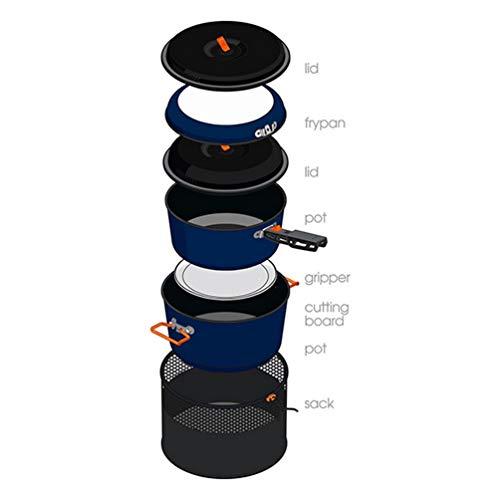 lid

frypan

lid

pot

gripper

cutting board

pot

sack