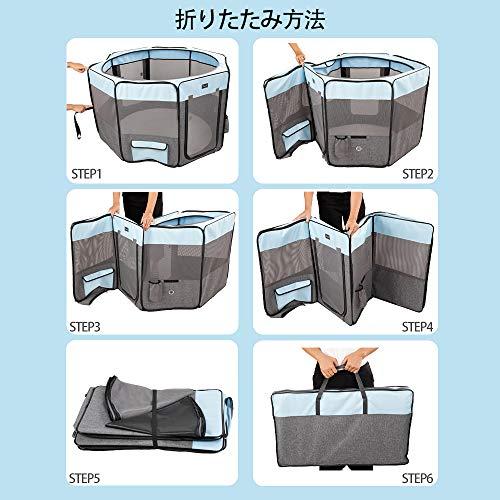 折りたたみ方法

STEP1

STEP2

STEP3

STEP4

STEP5

STEP6