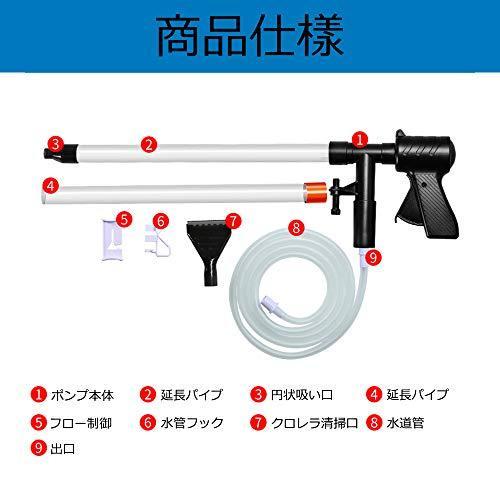 商品仕様

3
2
1
4
5
6
7
8
9

1 ポンプ本体
2 延長パイプ
3 円状吸い口
4 延長パイプ
5 フロー制御
6 水管フック
7 クロレラ清掃口
8 水道管
9 出口