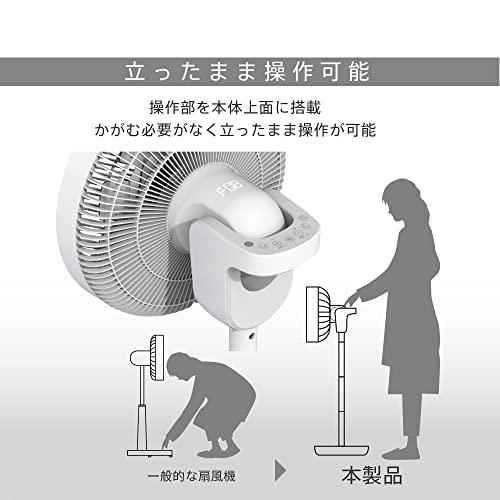 立ったまま操作可能

操作部を本体上面に搭載
かがむ必要がなく立ったまま操作が可能

F08

一般的な扇風機

本製品