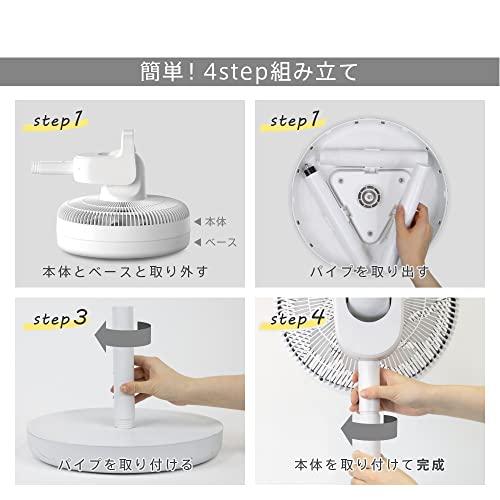 簡単！4step組み立て

step1

◀本体

◀ベース

本体とベースと取り外す

step1

パイプを取り出す

step3

パイプを取り付ける

step4

本体を取り付けて完成