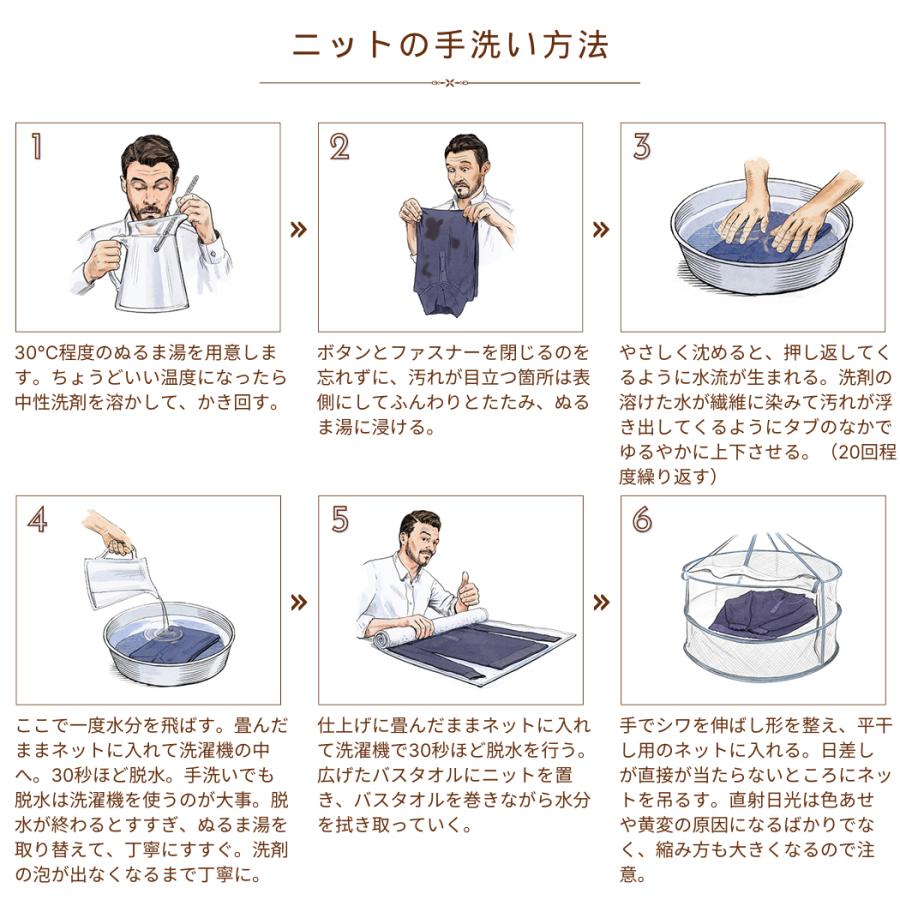 ニットの手洗い方法

1

30°C程度のぬるま湯を用意します。ちょうどいい温度になったら中性洗剤を溶かして、かき回す。

»

2

ボタンとファスナーを閉じるのを忘れずに、汚れが目立つ箇所は表側にしてふんわりとたたみ、ぬるま湯に浸ける。

»

3

やさしく沈めると、押し返してくるように水流が生まれる。洗剤の溶けた水が繊維に染みて汚れが浮き出してくるようにタブのなかでゆるやかに上下させる。（20回程度繰り返す）

4

ここで一度水分を飛ばす。畳んだままネットに入れて洗濯機の中へ。30秒ほど脱水。手洗いでも脱水は洗濯機を使うのが大事。脱水が終わるとすすぎ、ぬるま湯を取り替えて、丁寧にすすぐ。洗剤の泡が出なくなるまで丁寧に。

»

5

仕上げに畳んだままネットに入れて洗濯機で30秒ほど脱水を行う。広げたバスタオルにニットを置き、バスタオルを巻きながら水分を拭き取っていく。

»

6

手でシワを伸ばし形を整え、平干し用のネットに入れる。日差しが直接が当たらないところにネットを吊るす。直射日光は色あせや黄変の原因になるばかりでなく、縮み方も大きくなるので注意。