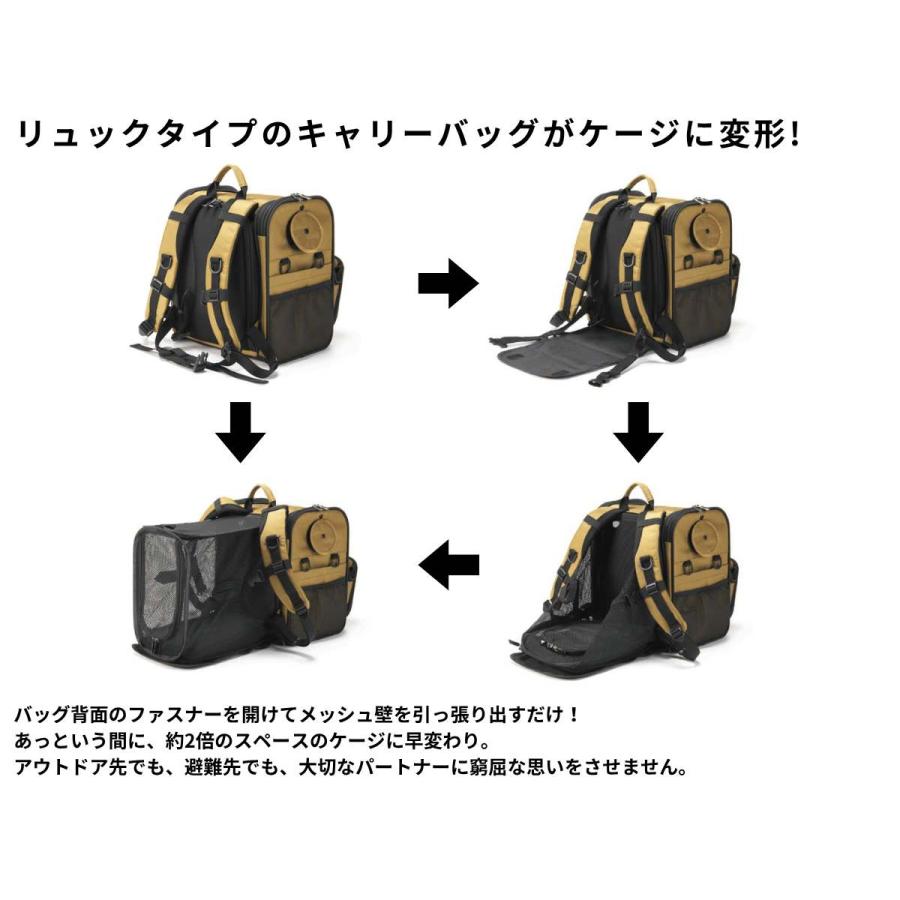 リュックタイプのキャリーバッグがケージに変形!

バッグ背面のファスナーを開けてメッシュ壁を引っ張り出すだけ！
あっという間に、約2倍のスペースのケージに早変わり。
アウトドア先でも、避難先でも、大切なパートナーに窮屈な思いをさせません。