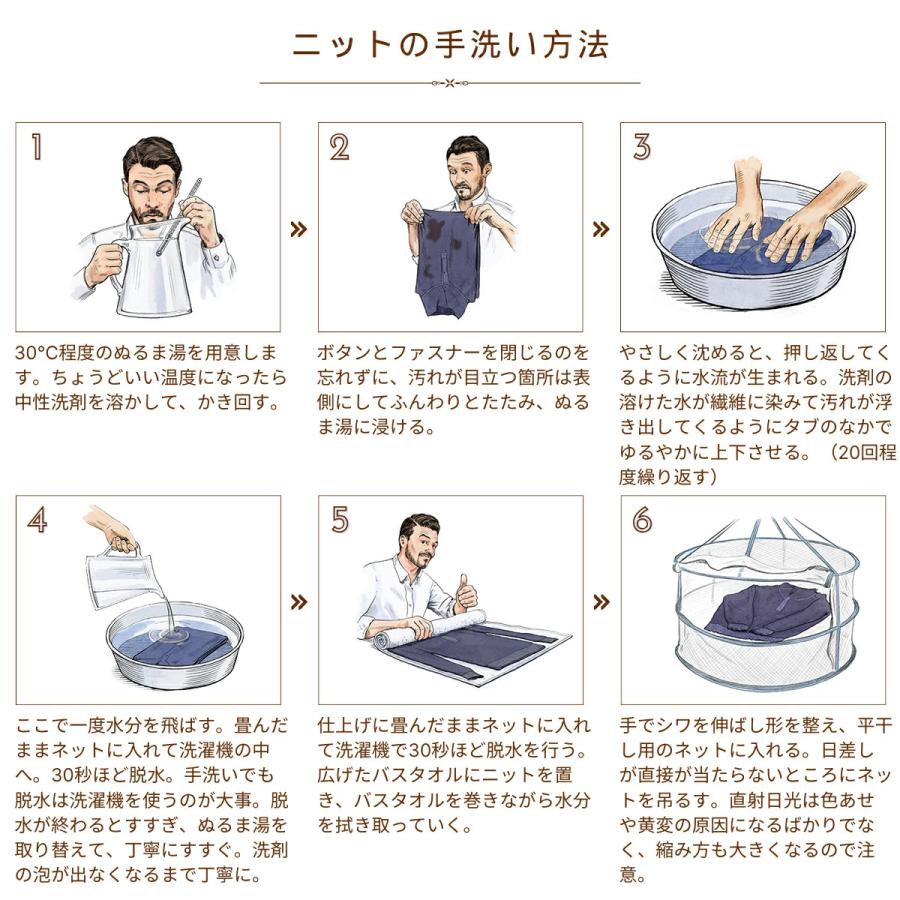 ニットの手洗い方法

1

30°C程度のぬるま湯を用意します。ちょうどいい温度になったら中性洗剤を溶かして、かき回す。

»

2

ボタンとファスナーを閉じるのを忘れずに、汚れが目立つ箇所は表側にしてふんわりとたたみ、ぬるま湯に浸ける。

»

3

やさしく沈めると、押し返してくるように水流が生まれる。洗剤の溶けた水が繊維に染みて汚れが浮き出してくるようにタブのなかでゆるやかに上下させる。（20回程度繰り返す）

4

ここで一度水分を飛ばす。畳んだままネットに入れて洗濯機の中へ。30秒ほど脱水。手洗いでも脱水は洗濯機を使うのが大事。脱水が終わるとすすぎ、ぬるま湯を取り替えて、丁寧にすすぐ。洗剤の泡が出なくなるまで丁寧に。

»

5

仕上げに畳んだままネットに入れて洗濯機で30秒ほど脱水を行う。広げたバスタオルにニットを置き、バスタオルを巻きながら水分を拭き取っていく。

»

6

手でシワを伸ばし形を整え、平干し用のネットに入れる。日差しが直接が当たらないところにネットを吊るす。直射日光は色あせや黄変の原因になるばかりでなく、縮み方も大きくなるので注意。