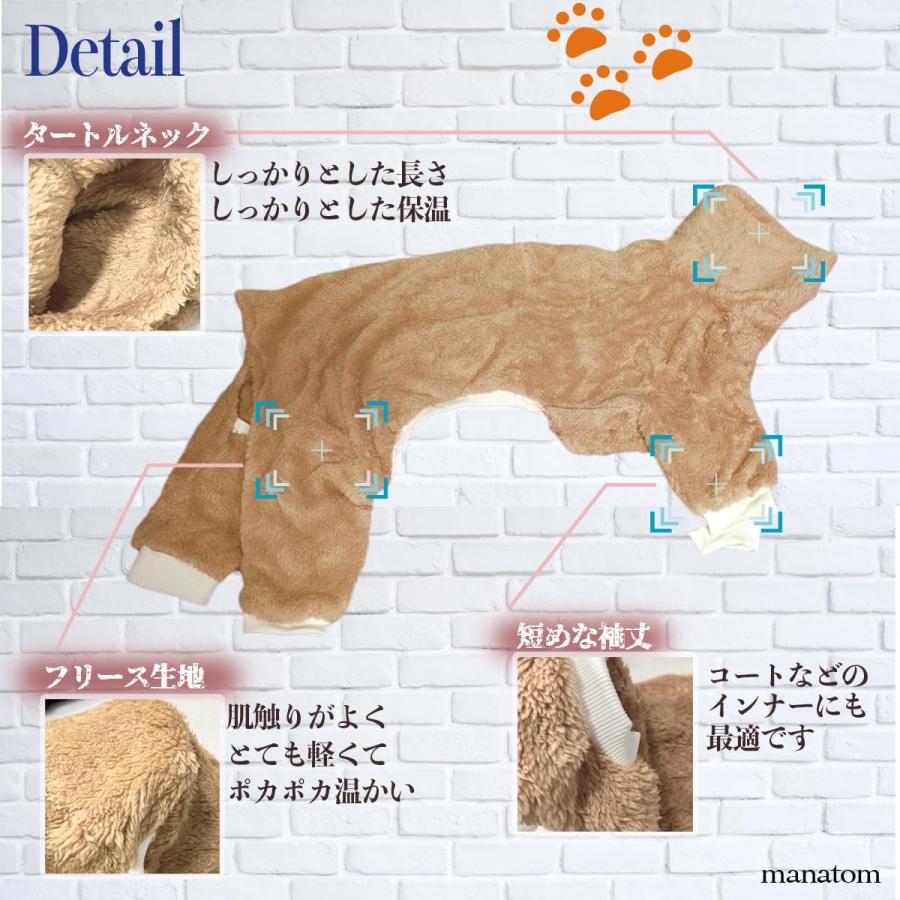 Detail

タートルネック

しっかりとした長さ
しっかりとした保温

フリース生地

肌触りがよく
とても軽くて
ポカポカ温かい

短めな袖丈

コートなどの
インナーにも
最適です

manatom