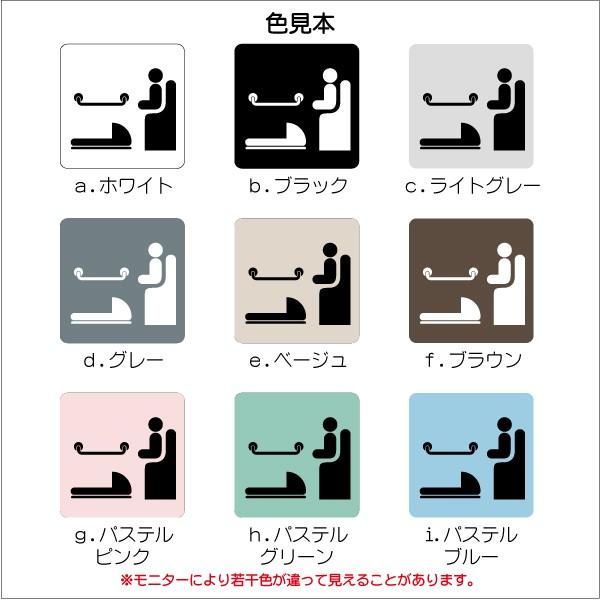 色見本

a.ホワイト

b.ブラック

c.ライトグレー

d.グレー

e.ベージュ

f.ブラウン

g.パステルピンク

h.パステルグリーン

i.パステルブルー

※モニターにより若干色が違って見えることがあります。