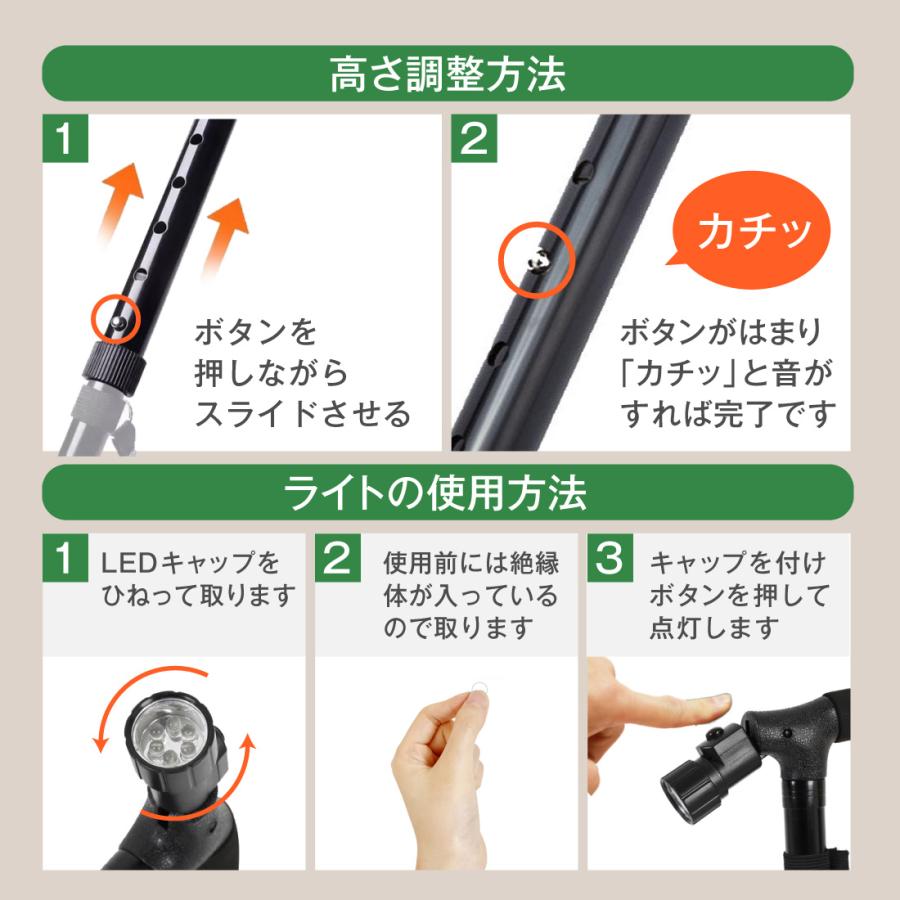 高さ調整方法

1

ボタンを押しながらスライドさせる

2

カチッ

ボタンがはまり「カチッ」と音がすれば完了です

ライトの使用方法

1

LEDキャップをひねって取ります

2

使用前には絶縁体が入っているので取ります

3

キャップを付けボタンを押して点灯します