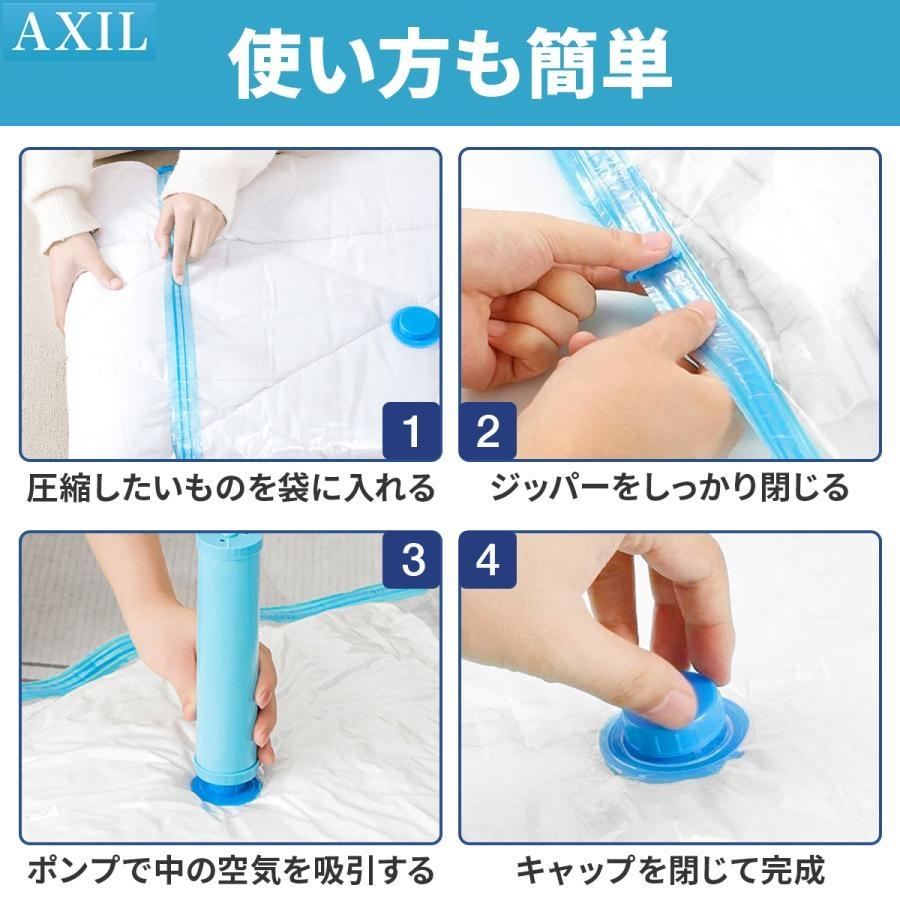 AXIL

使い方も簡単

1
圧縮したいものを袋に入れる

2
ジッパーをしっかり閉じる

3
ポンプで中の空気を吸引する

4
キャップを閉じて完成