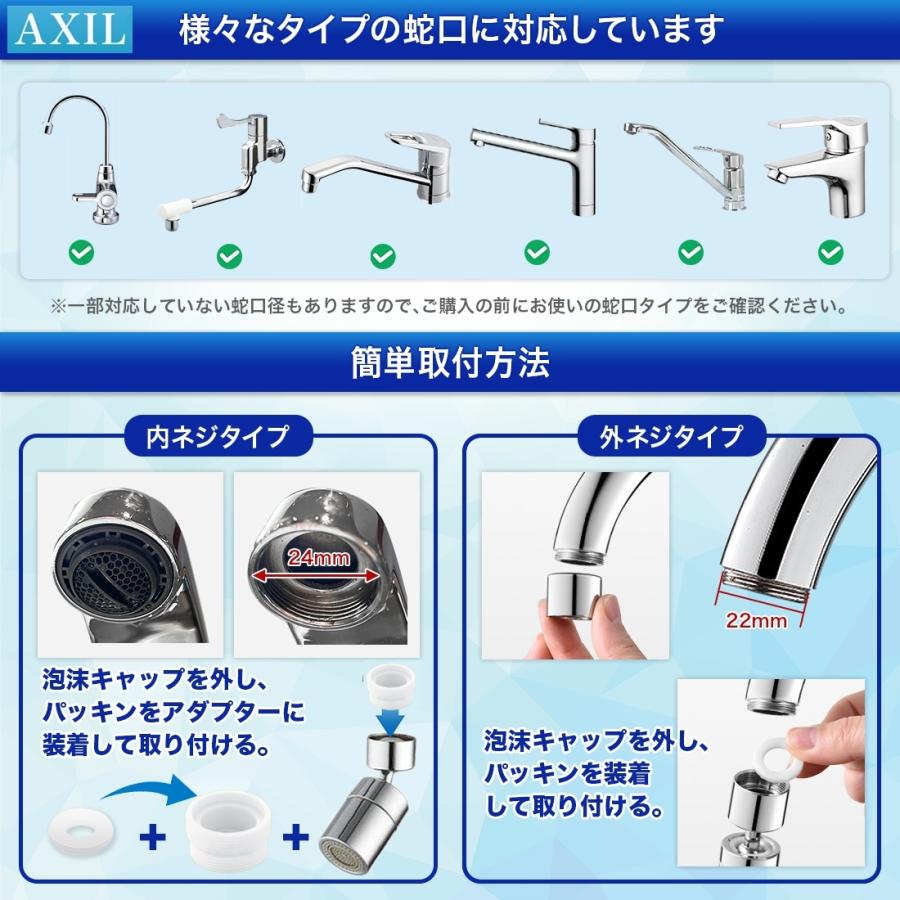 AXIL 様々なタイプの蛇口に対応しています

※一部対応していない蛇口径もありますので、ご購入の前にお使いの蛇口タイプをご確認ください。

簡単取付方法

内ネジタイプ

24mm

泡沫キャップを外し、パッキンをアダプターに装着して取り付ける。

+ +

外ネジタイプ

22mm

泡沫キャップを外し、パッキンを装着して取り付ける。