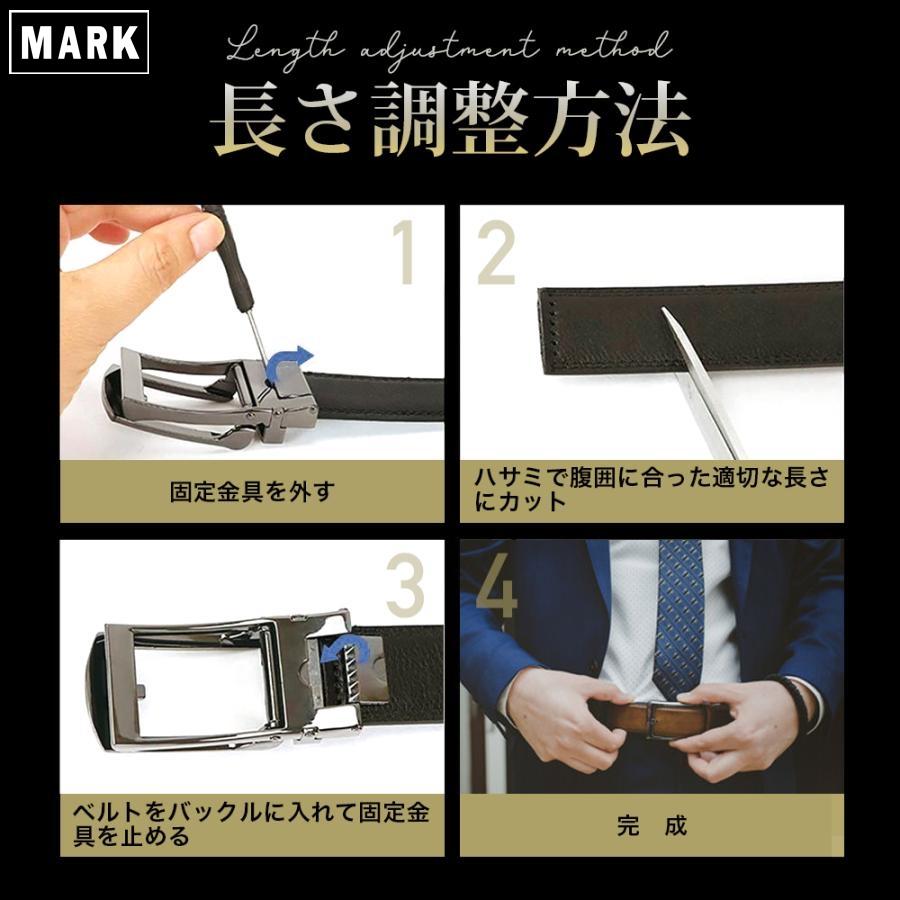 MARK

Length adjustment method

長さ調整方法

1

固定金具を外す

2

ハサミで腹囲に合った適切な長さにカット

3

ベルトをバックルに入れて固定金具を止める

4

完　成