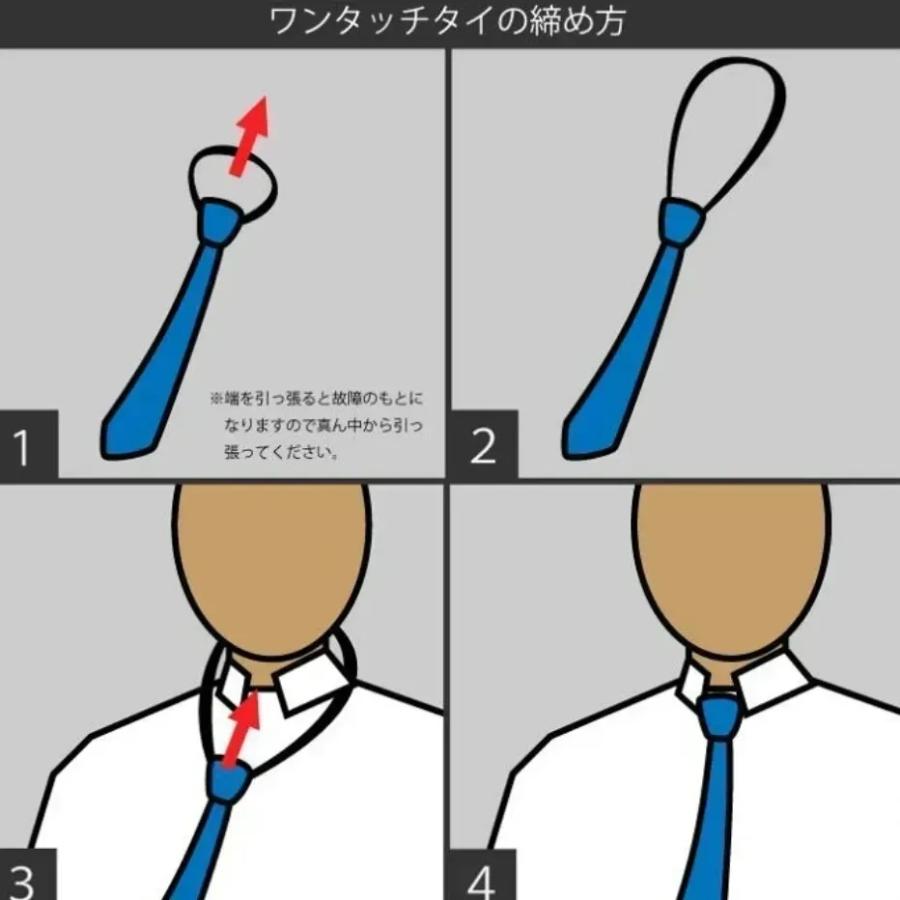 ワンタッチタイの締め方

※端を引っ張ると故障のもとになりますので真ん中から引っ張ってください。

1

2

3

4