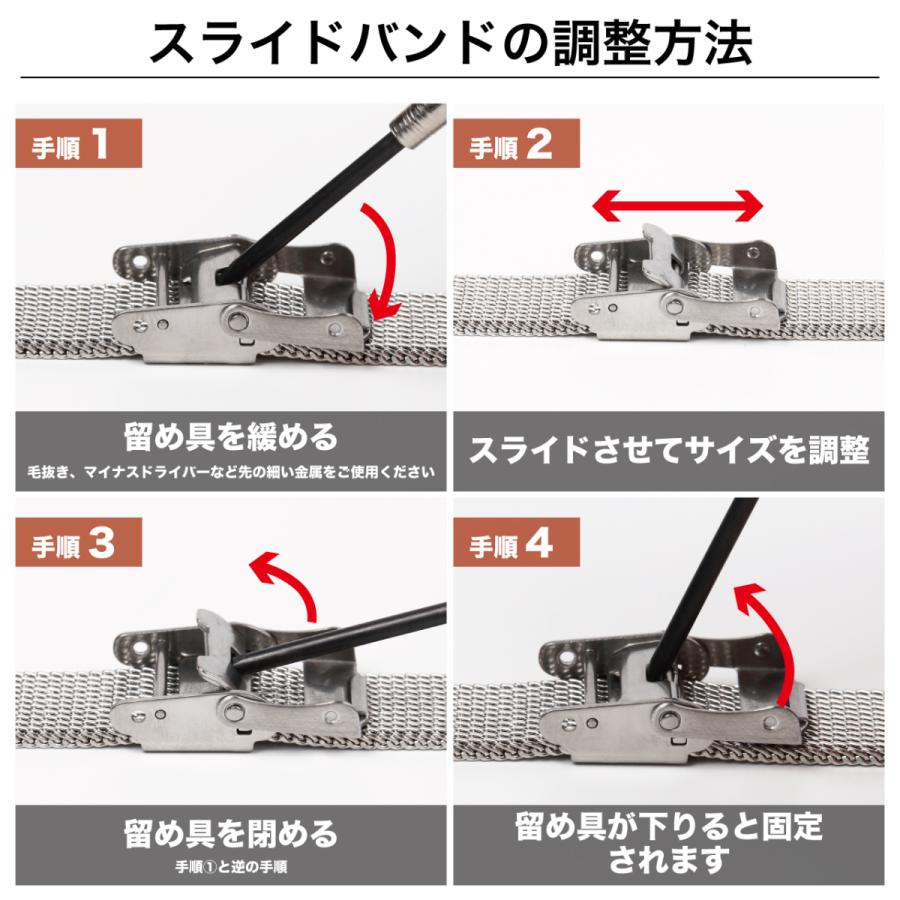 スライドバンドの調整方法

手順 1

留め具を緩める

毛抜き、マイナスドライバーなど先の細い金属をご使用ください

手順 2

スライドさせてサイズを調整

手順 3

留め具を閉める

手順①と逆の手順

手順 4

留め具が下りると固定されます