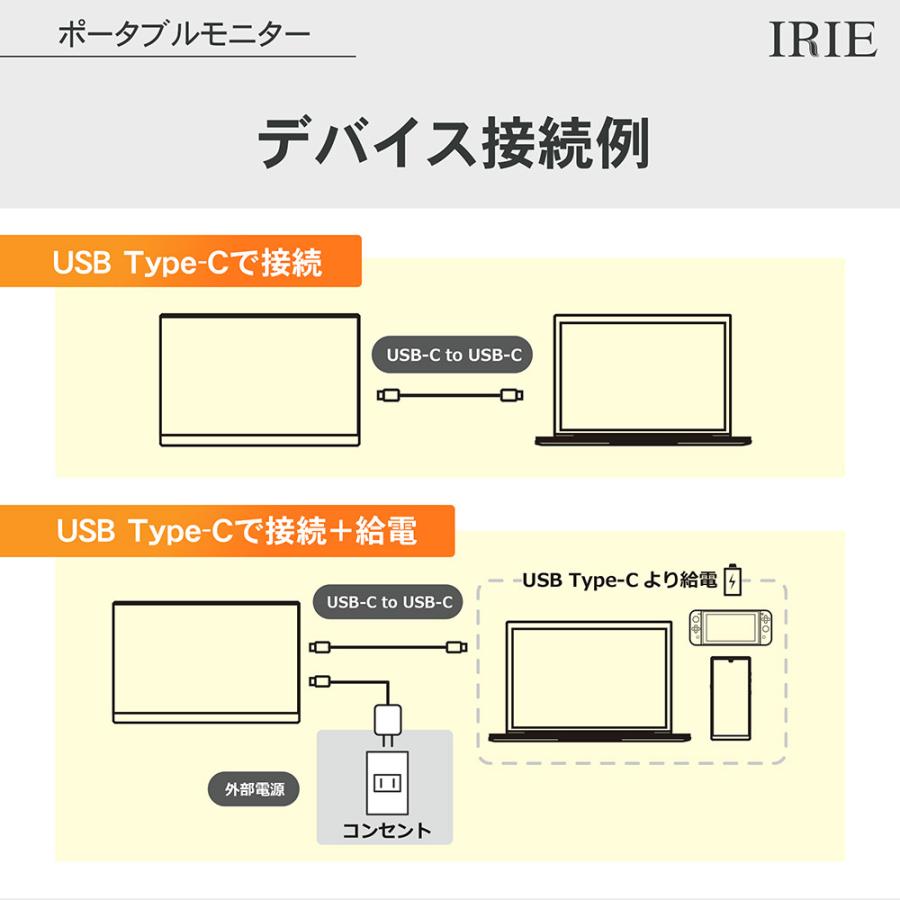 ポータブルモニター

IRIE

デバイス接続例

USB Type-Cで接続

USB-C to USB-C

USB Type-Cで接続+給電

USB-C to USB-C

USB Type-C より給電

外部電源

コンセント