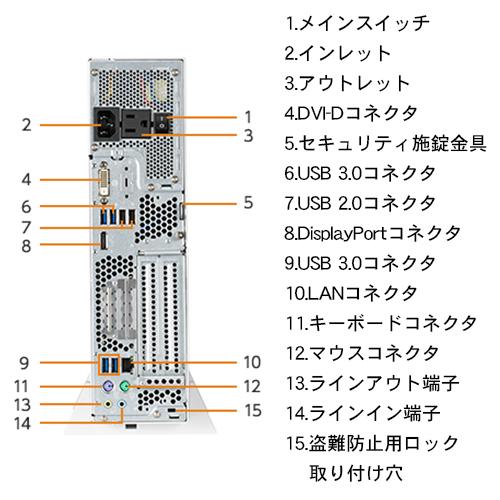 2
4
6
7
8
9
11
13
14

1
3
5
10
12
15

1.メインスイッチ
2.インレット
3.アウトレット
4.DVI-Dコネクタ
5.セキュリティ施錠金具
6.USB 3.0コネクタ
7.USB 2.0コネクタ
8.DisplayPortコネクタ
9.USB 3.0コネクタ
10.LANコネクタ
11.キーボードコネクタ
12.マウスコネクタ
13.ラインアウト端子
14.ラインイン端子
15.盗難防止用ロック取り付け穴