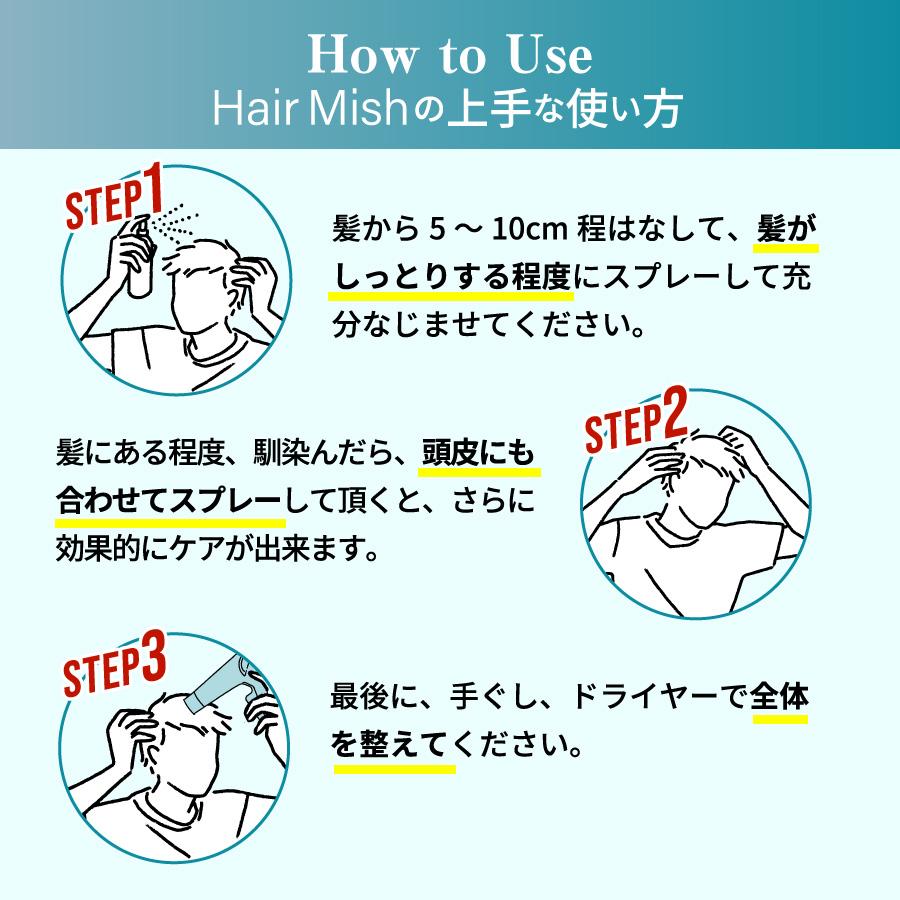 How to Use
Hair Mishの上手な使い方

STEP1

髪から 5 ～ 10cm 程はなして、髪がしっとりする程度にスプレーして充分なじませてください。

STEP2

髪にある程度、馴染んだら、頭皮にも合わせてスプレーして頂くと、さらに効果的にケアが出来ます。

STEP3

最後に、手ぐし、ドライヤーで全体を整えてください。