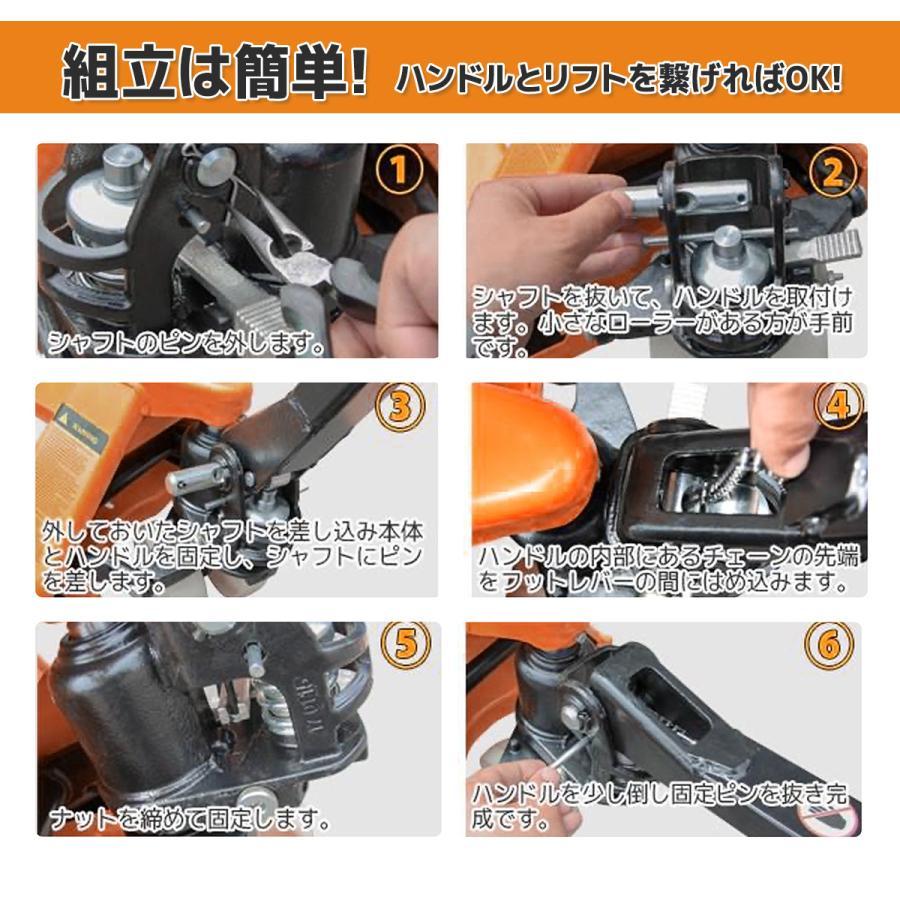 組立は簡単! ハンドルとリフトを繋げればOK!

1
シャフトのピンを外します。

2
シャフトを抜いて、ハンドルを取付けます。小さなローラーがある方が手前です。

3
外しておいたシャフトを差し込み本体とハンドルを固定し、シャフトにピンを差します。

4
ハンドルの内部にあるチェーンの先端をフットレバーの間にはめ込みます。

5
ナットを締めて固定します。

6
ハンドルを少し倒し固定ピンを抜き完成です。