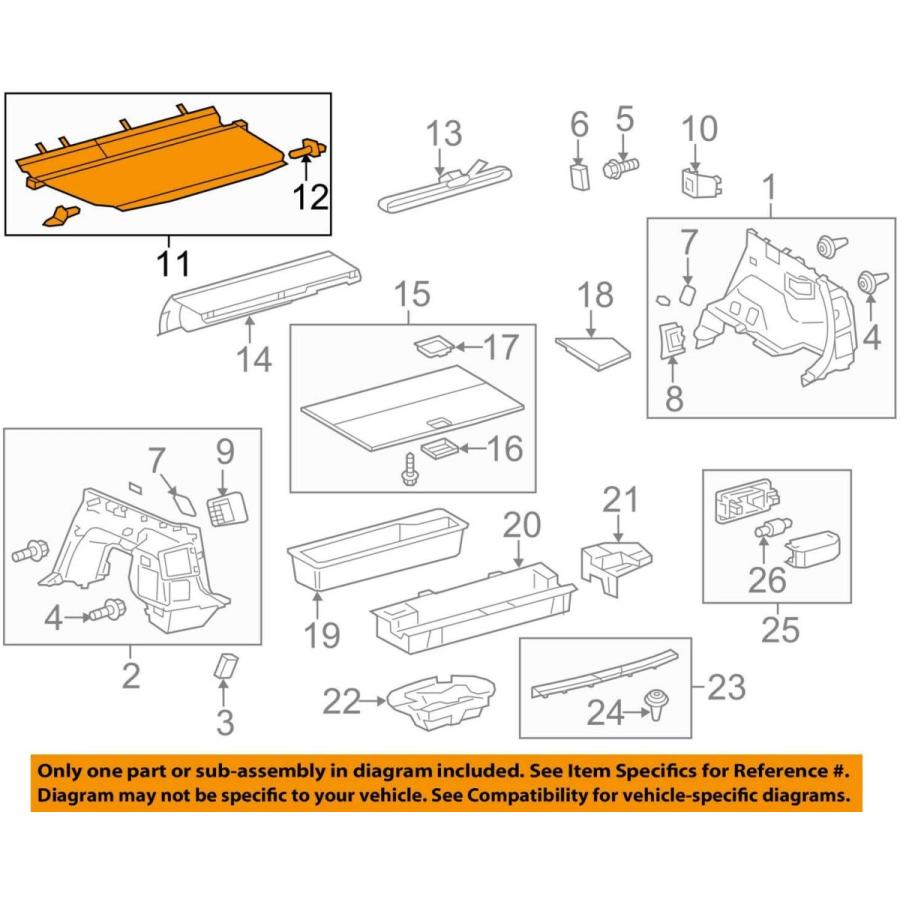 12
11
13
6
5
10
1
7
4
8
14
15
17
16
18
7
9
4
2
3
19
20
21
26
25
22
23
24

Only one part or sub-assembly in diagram included. See Item Specifics for Reference #. Diagram may not be specific to your vehicle. See Compatibility for vehicle-specific diagrams.