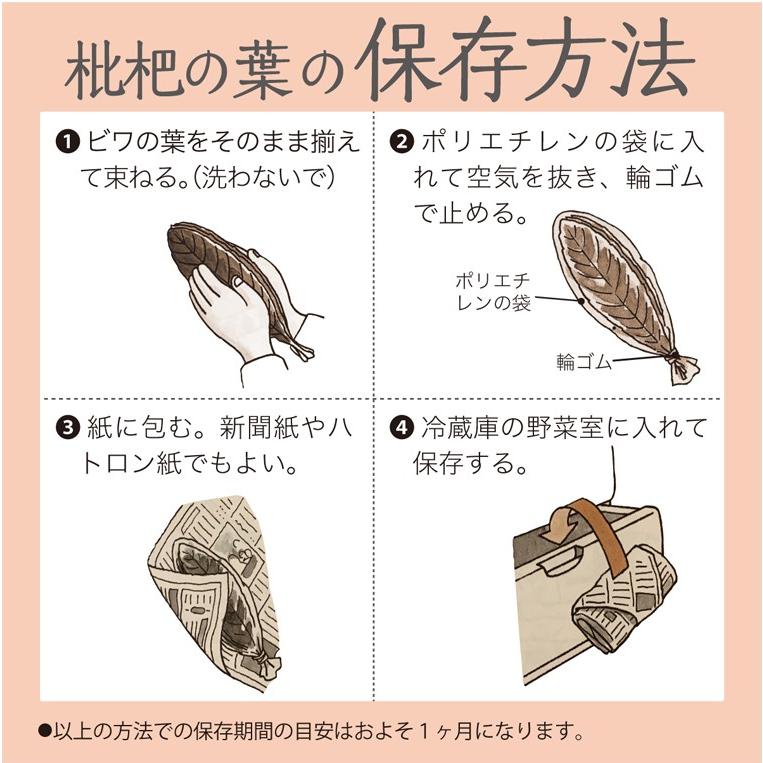 枇杷の葉の保存方法

❶ ビワの葉をそのまま揃えて束ねる。(洗わないで)

❷ ポリエチレンの袋に入れて空気を抜き、輪ゴムで止める。

ポリエチレンの袋

輪ゴム

❸ 紙に包む。新聞紙やハトロン紙でもよい。

❹ 冷蔵庫の野菜室に入れて保存する。

●以上の方法での保存期間の目安はおよそ１ヶ月になります。