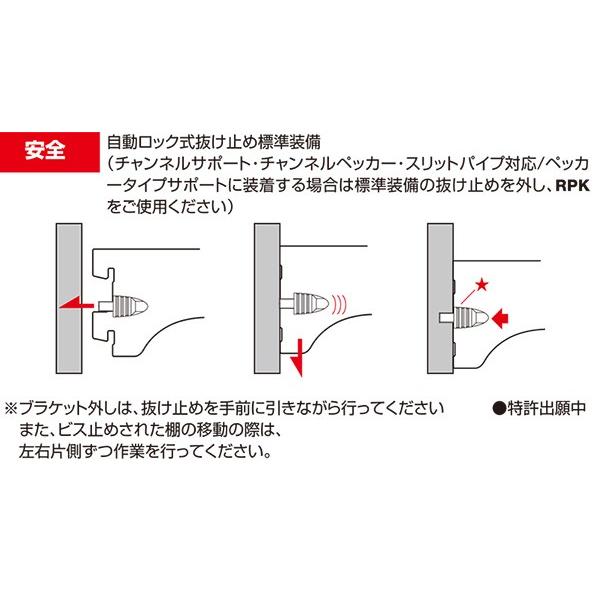 安全

自動ロック式抜け止め標準装備
（チャンネルサポート・チャンネルペッカー・スリットパイプ対応/ペッカータイプサポートに装着する場合は標準装備の抜け止めを外し、RPKをご使用ください）

※ブラケット外しは、抜け止めを手前に引きながら行ってください
また、ビス止めされた棚の移動の際は、
左右片側ずつ作業を行ってください。

●特許出願中