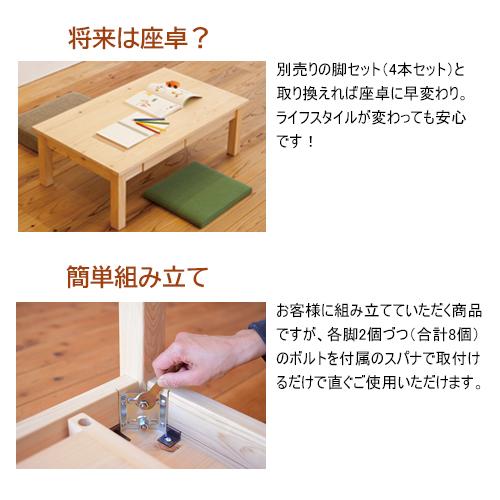 将来は座卓？

別売りの脚セット（4本セット）と取り換えれば座卓に早変わり。ライフスタイルが変わっても安心です！

簡単組み立て

お客様に組み立てていただく商品ですが、各脚2個づつ（合計8個）のボルトを付属のスパナで取付けるだけで直ぐご使用いただけます。