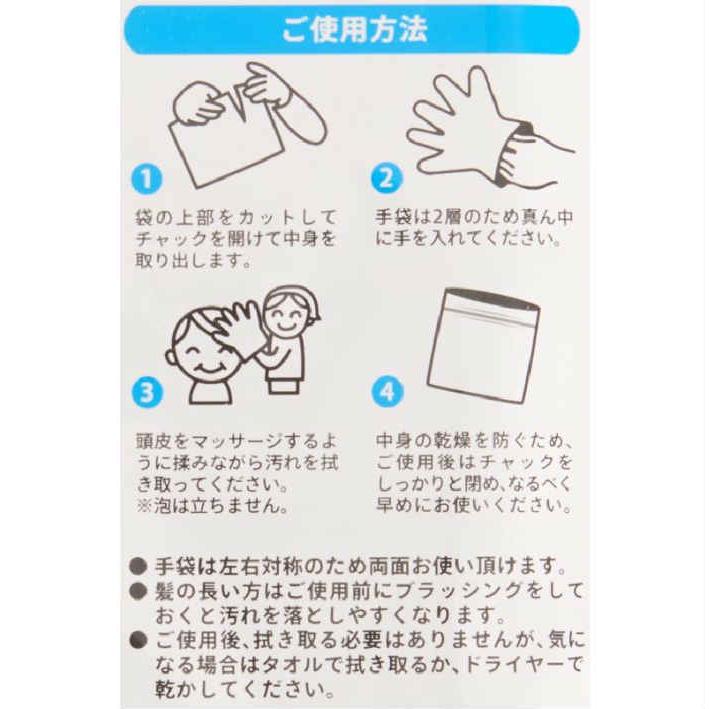 ご使用方法

1
袋の上部をカットしてチャックを開けて中身を取り出します。

2
手袋は2層のため真ん中に手を入れてください。

3
頭皮をマッサージするように揉みながら汚れを拭き取ってください。
※泡は立ちません。

4
中身の乾燥を防ぐため、ご使用後はチャックをしっかりと閉め、なるべく早めにお使いください。

● 手袋は左右対称のため両面お使い頂けます。
● 髪の長い方はご使用前にブラッシングをしておくと汚れを落としやすくなります。
● ご使用後、拭き取る必要はありませんが、気になる場合はタオルで拭き取るか、ドライヤーで乾かしてください。