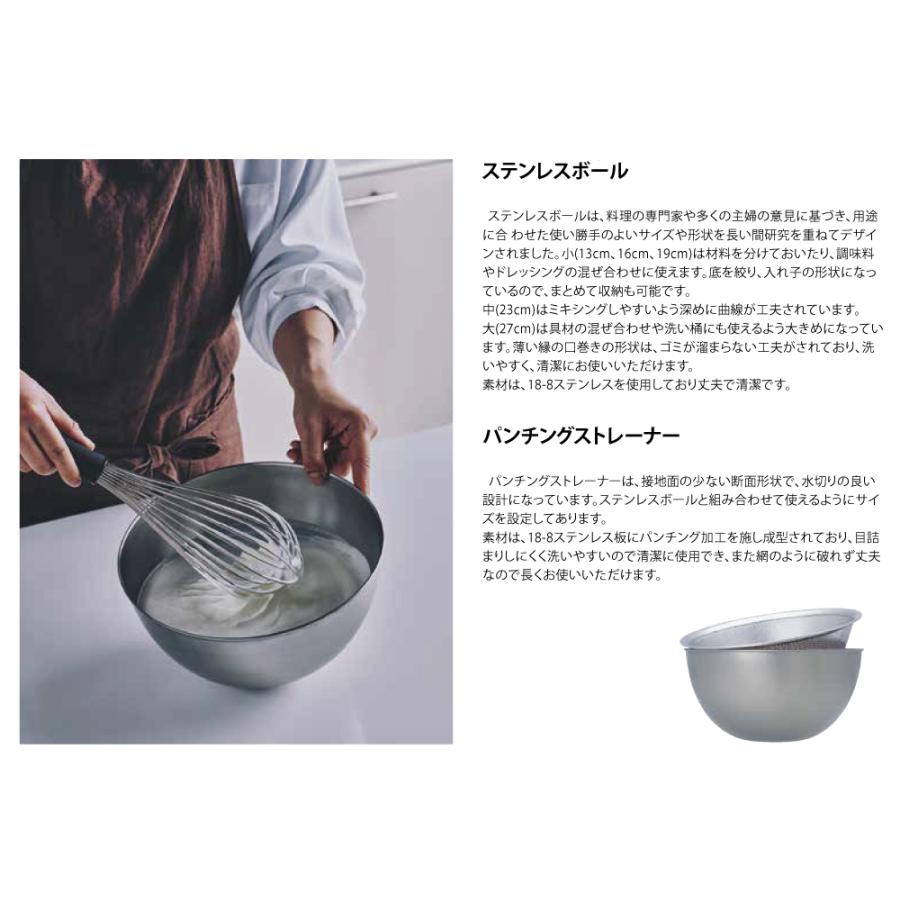 ステンレスボール

ステンレスボールは、料理の専門家や多くの主婦の意見に基づき、用途に合 わせた使い勝手のよいサイズや形状を長い間研究を重ねてデザインされました。小(13cm、16cm、19cm)は材料を分けておいたり、調味料やドレッシングの混ぜ合わせに使えます。底を絞り、入れ子の形状になっているので、まとめて収納も可能です。
中(23cm)はミキシングしやすいよう深めに曲線が工夫されています。
大(27cm)は具材の混ぜ合わせや洗い桶にも使えるよう大きめになっています。薄い縁の口巻きの形状は、ゴミが溜まらない工夫がされており、洗いやすく、清潔にお使いいただけます。
素材は、18-8ステンレスを使用しており丈夫で清潔です。

パンチングストレーナー

パンチングストレーナーは、接地面の少ない断面形状で、水切りの良い設計になっています。ステンレスボールと組み合わせて使えるようにサイズを設定してあります。
素材は、18-8ステンレス板にパンチング加工を施し成型されており、目詰まりしにくく洗いやすいので清潔に使用でき、また網のように破れず丈夫なので長くお使いいただけます。