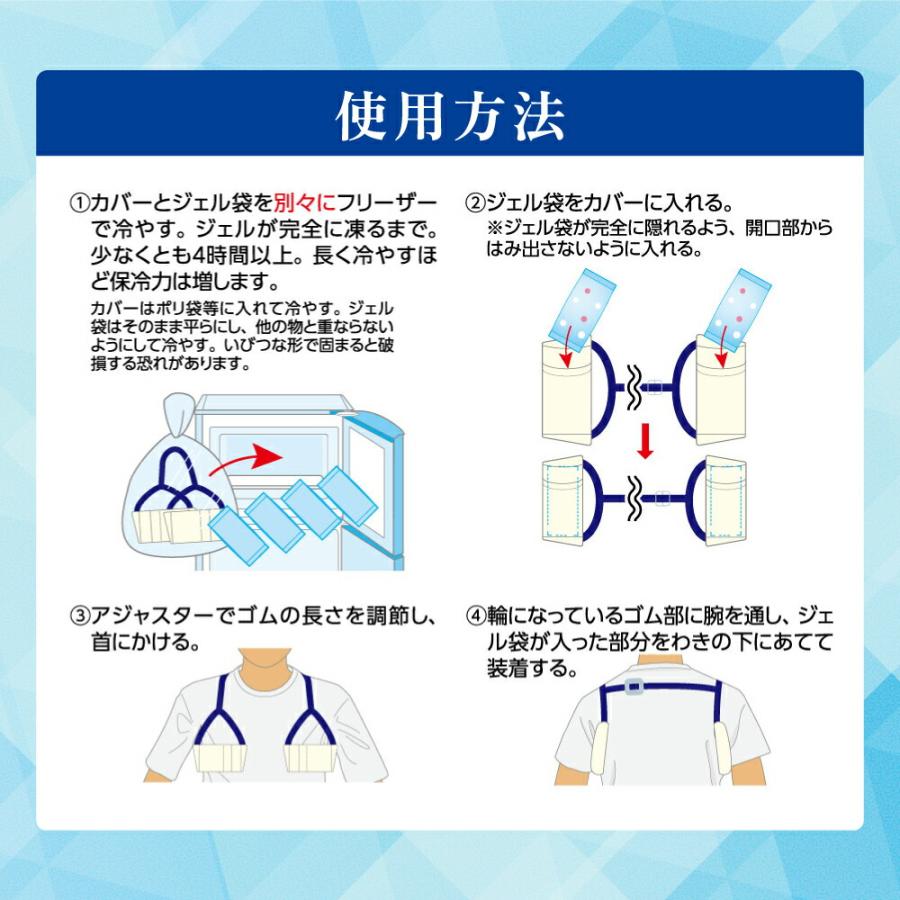 使用方法

①カバーとジェル袋を別々にフリーザーで冷やす。ジェルが完全に凍るまで。少なくとも4時間以上。長く冷やすほど保冷力は増します。
カバーはポリ袋等に入れて冷やす。ジェル袋はそのまま平らにし、他の物と重ならないようにして冷やす。いびつな形で固まると破損する恐れがあります。

②ジェル袋をカバーに入れる。
※ジェル袋が完全に隠れるよう、開口部からはみ出さないように入れる。

③アジャスターでゴムの長さを調節し、首にかける。

④輪になっているゴム部に腕を通し、ジェル袋が入った部分をわきの下にあてて装着する。