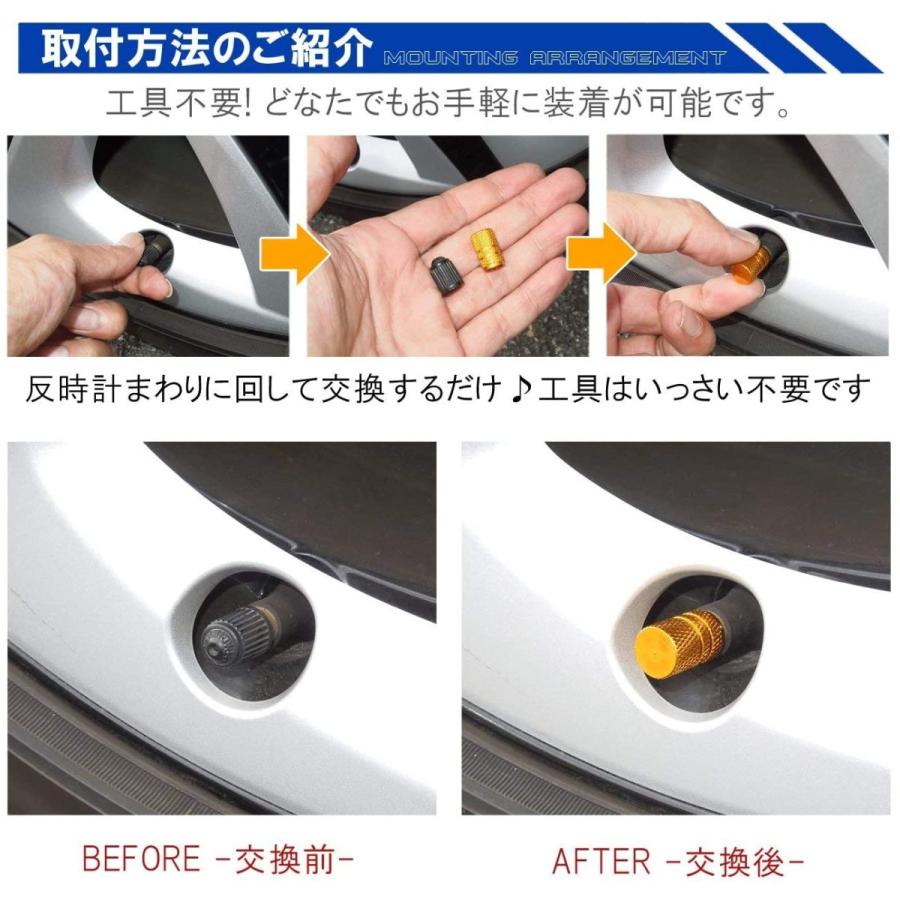 取付方法のご紹介 MOUNTING ARRANGEMENT

工具不要! どなたでもお手軽に装着が可能です。

反時計まわりに回して交換するだけ♪工具はいっさい不要です

BEFORE -交換前-

AFTER -交換後-