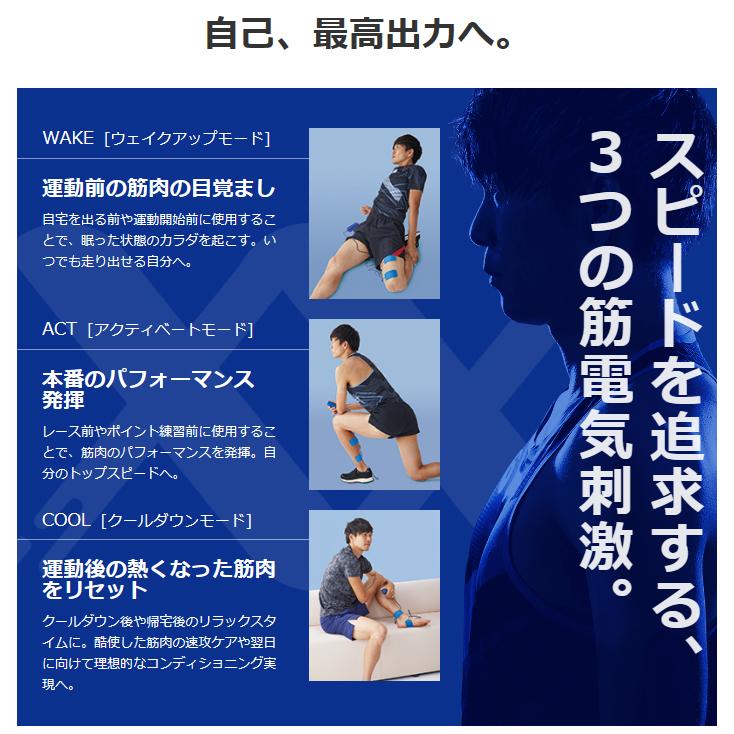 自己、最高出力へ。

WAKE［ウェイクアップモード］

運動前の筋肉の目覚まし

自宅を出る前や運動開始前に使用することで、眠った状態のカラダを起こす。いつでも走り出せる自分へ。

ACT［アクティベートモード］

本番のパフォーマンス発揮

レース前やポイント練習前に使用することで、筋肉のパフォーマンスを発揮。自分のトップスピードへ。

COOL［クールダウンモード］

運動後の熱くなった筋肉をリセット

クールダウン後や帰宅後のリラックスタイムに。酷使した筋肉の速攻ケアや翌日に向けて理想的なコンディショニング実現へ。

スピードを追求する、3つの筋電気刺激。