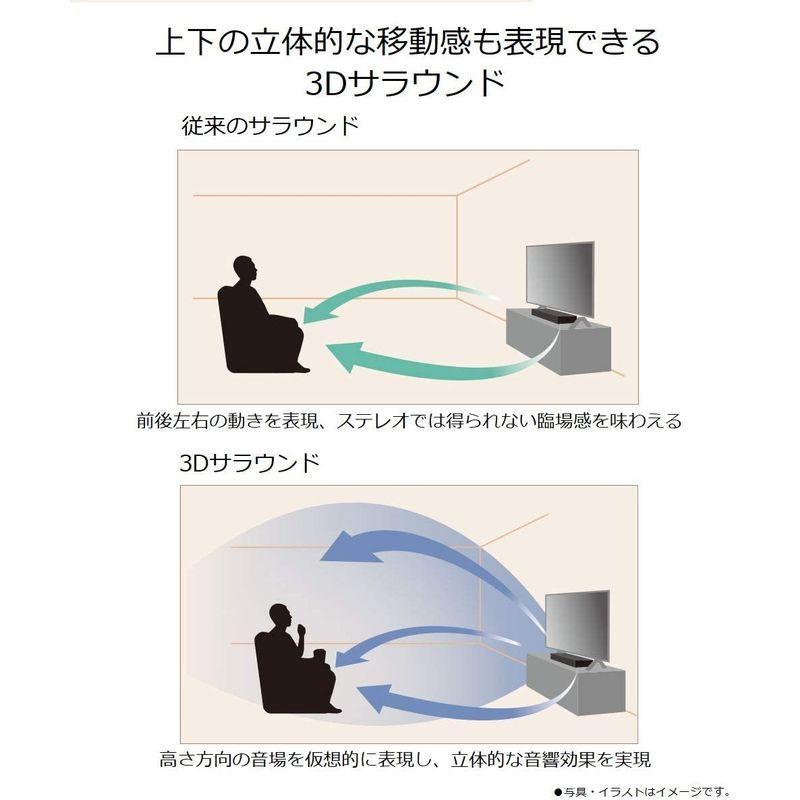 上下の立体的な移動感も表現できる
3Dサラウンド

従来のサラウンド

前後左右の動きを表現、ステレオでは得られない臨場感を味わえる

3Dサラウンド

高さ方向の音場を仮想的に表現し、立体的な音響効果を実現

●写真・イラストはイメージです。