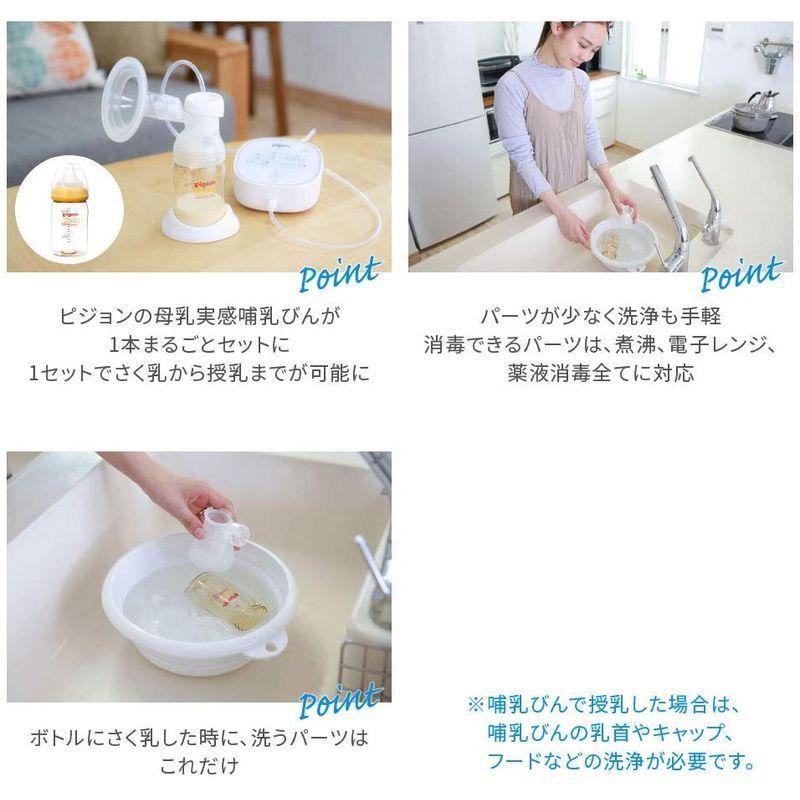 Pigeon

Point

ピジョンの母乳実感哺乳びんが
1本まるごとセットに
1セットでさく乳から授乳までが可能に

Point

パーツが少なく洗浄も手軽
消毒できるパーツは、煮沸、電子レンジ、
薬液消毒全てに対応

Point

ボトルにさく乳した時に、洗うパーツは
これだけ

※哺乳びんで授乳した場合は、
哺乳びんの乳首やキャップ、
フードなどの洗浄が必要です。