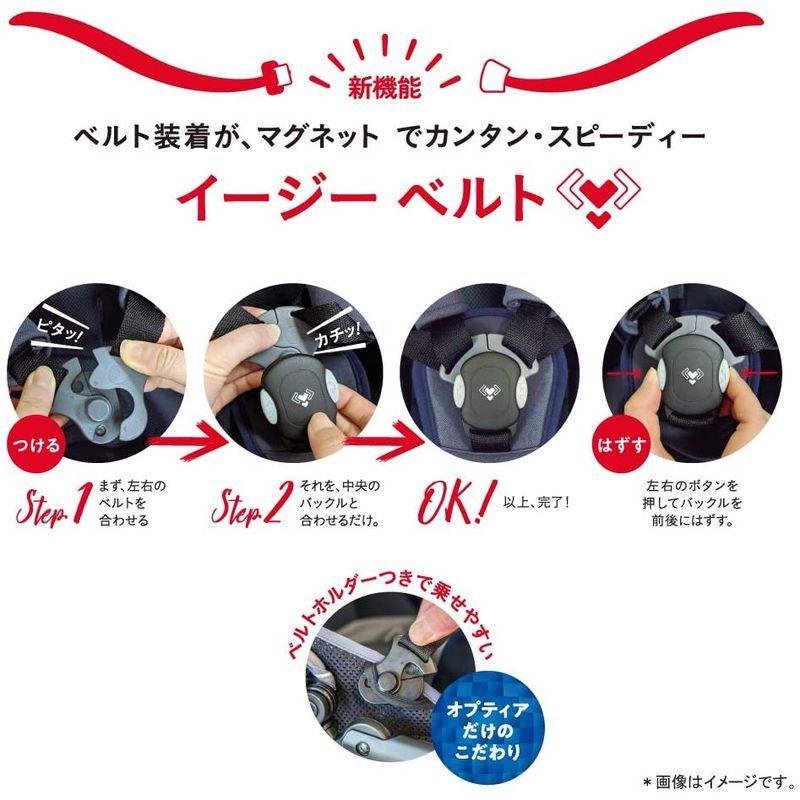 新機能

ベルト装着が、マグネット でカンタン・スピーディー

イージー ベルト

ピタッ!

つける

Step.1 まず、左右のベルトを合わせる

カチッ!

Step.2 それを、中央のバックルと合わせるだけ。

OK! 以上、完了!

はずす

左右のボタンを押してバックルを前後にはずす。

ベルトホルダーつきで乗せやすい

オプティアだけのこだわり

＊画像はイメージです。