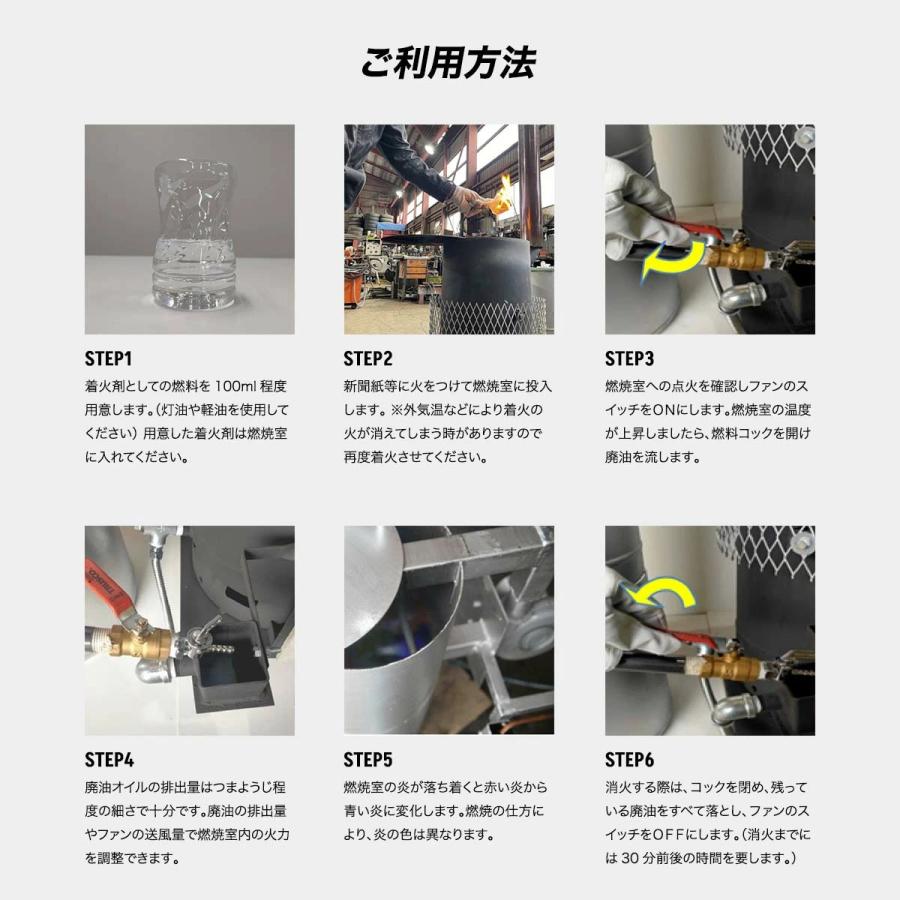 ご利用方法

STEP1
着火剤としての燃料を 100ml 程度用意します。(灯油や軽油を使用してください) 用意した着火剤は燃焼室に入れてください。

STEP2
新聞紙等に火をつけて燃焼室に投入します。※外気温などにより着火の火が消えてしまう時がありますので再度着火させてください。

STEP3
燃焼室への点火を確認しファンのスイッチをONにします。燃焼室の温度が上昇しましたら、燃料コックを開け廃油を流します。

STEP4
廃油オイルの排出量はつまようじ程度の細さで十分です。廃油の排出量やファンの送風量で燃焼室内の火力を調整できます。

STEP5
燃焼室の炎が落ち着くと赤い炎から青い炎に変化します。燃焼の仕方により、炎の色は異なります。

STEP6
消火する際は、コックを閉め、残っている廃油をすべて落とし、ファンのスイッチをOFFにします。(消火までには 30 分前後の時間を要します。)