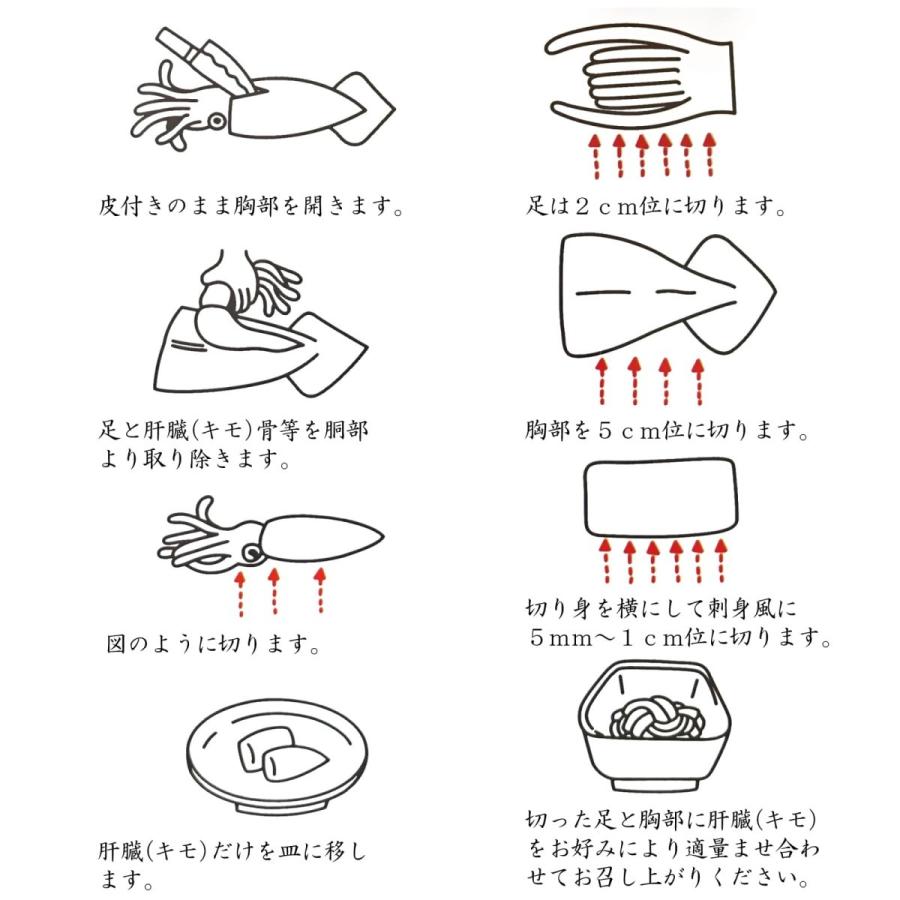 皮付きのまま胸部を開きます。

足と肝臓(キモ)骨等を胴部より取り除きます。

図のように切ります。

肝臓(キモ)だけを皿に移します。

足は２ｃｍ位に切ります。

胸部を５ｃｍ位に切ります。

切り身を横にして刺身風に５ｍｍ～１ｃｍ位に切ります。

切った足と胸部に肝臓(キモ)をお好みにより適量ませ合わせてお召し上がりください。