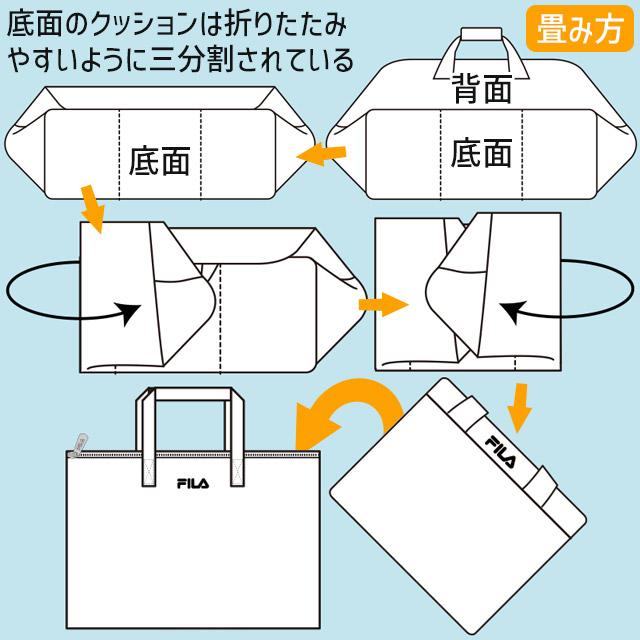 底面のクッションは折りたたみやすいように三分割されている

畳み方

背面

底面

底面

FILA

FILA