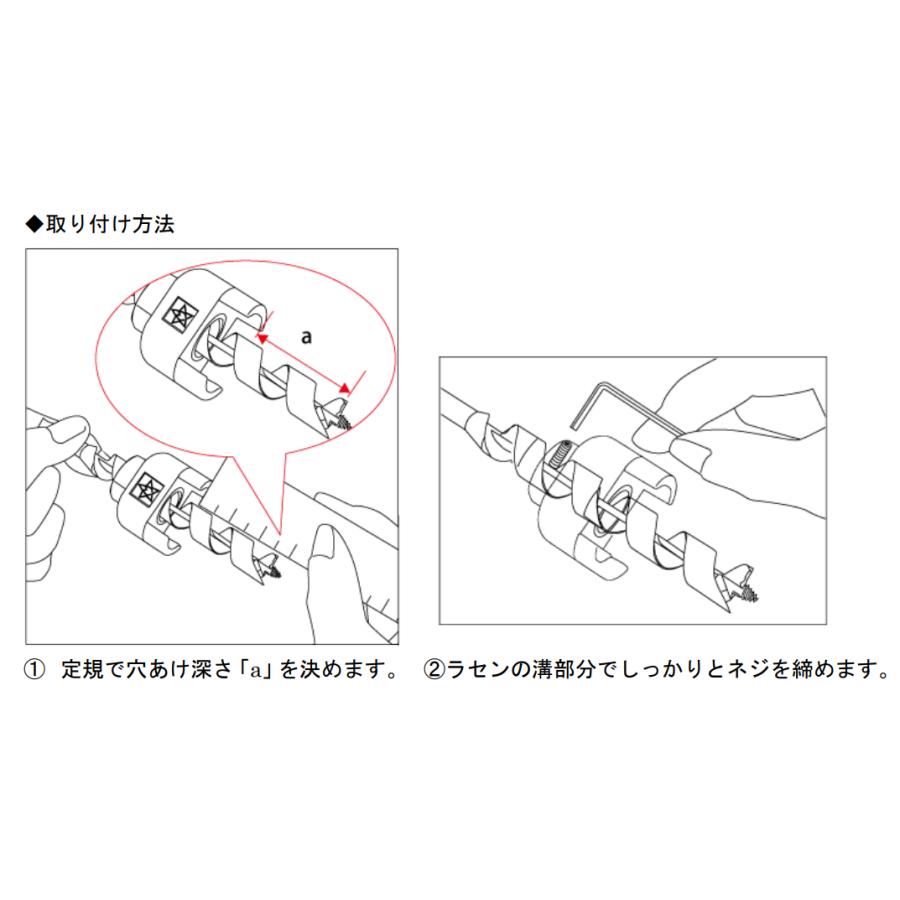 ◆取り付け方法

a

① 定規で穴あけ深さ「a」を決めます。

②ラセンの溝部分でしっかりとネジを締めます。