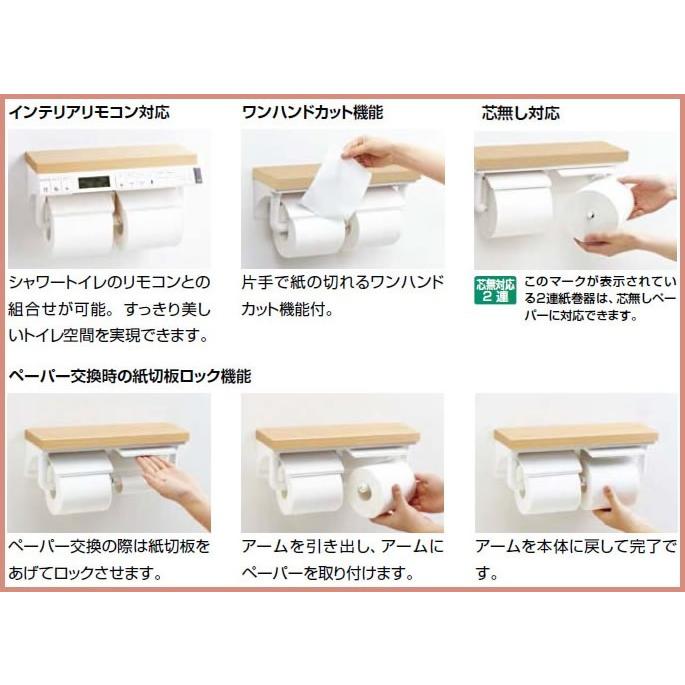 インテリアリモコン対応

シャワートイレのリモコンとの組合せが可能。すっきり美しいトイレ空間を実現できます。

ワンハンドカット機能

片手で紙の切れるワンハンドカット機能付。

芯無し対応

芯無対応 2連

このマークが表示されている2連紙巻器は、芯無しペーパーに対応できます。

ペーパー交換時の紙切板ロック機能

ペーパー交換の際は紙切板をあげてロックさせます。

アームを引き出し、アームにペーパーを取り付けます。

アームを本体に戻して完了です。