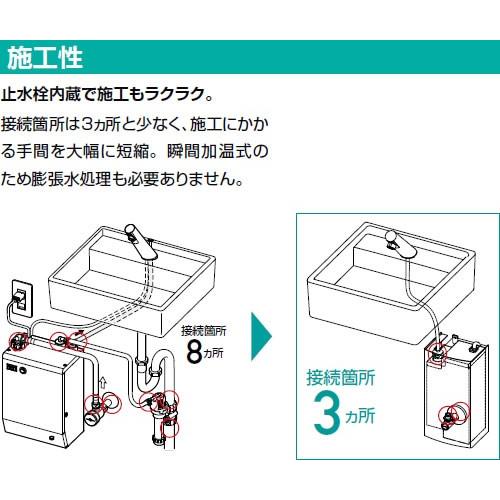 施工性

止水栓内蔵で施工もラクラク。

接続箇所は3ヵ所と少なく、施工にかかる手間を大幅に短縮。瞬間加温式のため膨張水処理も必要ありません。

接続箇所
8ヵ所

接続箇所
3ヵ所