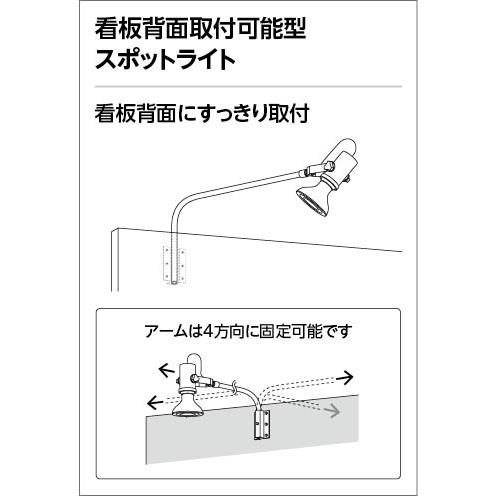 看板背面取付可能型
スポットライト

看板背面にすっきり取付

アームは4方向に固定可能です