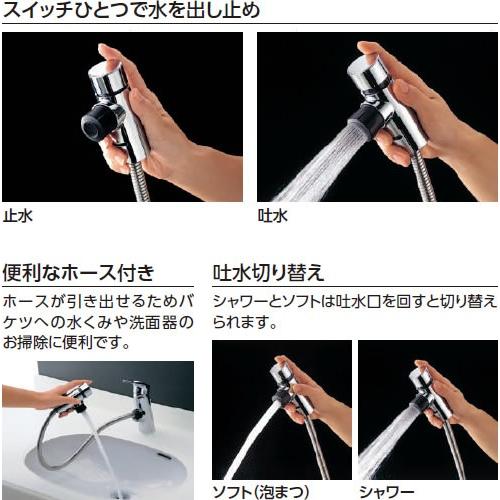 スイッチひとつで水を出し止め

止水

吐水

便利なホース付き

ホースが引き出せるためバケツへの水くみや洗面器のお掃除に便利です。

吐水切り替え

シャワーとソフトは吐水口を回すと切り替えられます。

ソフト(泡まつ)

シャワー